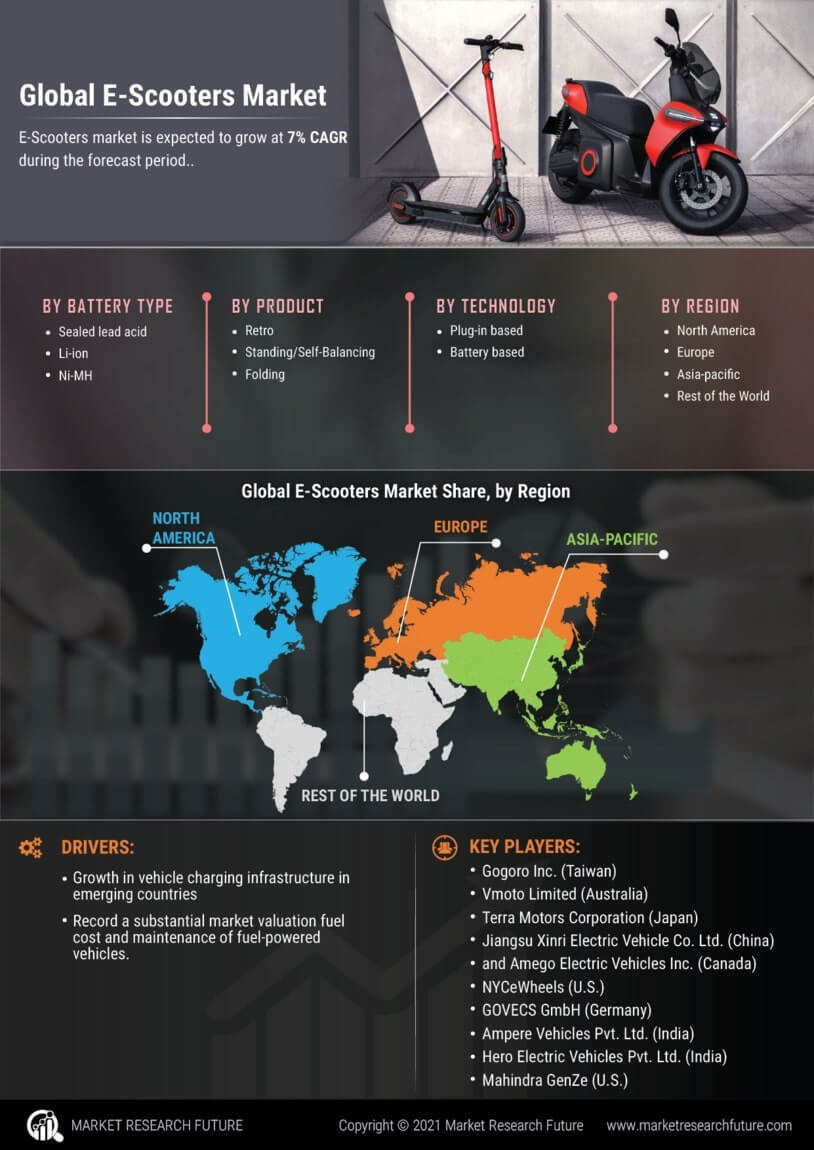 Global E-Scooters Market

E-Scooters market is expected to grow at 7% CAGR during the forecast period..

BY BATTERY TYPE
- Sealed lead acid
- Li-ion
- Ni-MH

BY PRODUCT
- Retro
- Standing/Self-Balancing
- Folding

BY TECHNOLOGY
- Plug-in based
- Battery based

BY REGION
- North America
- Europe
- Asia-pacific
- Rest of the World

Global E-Scooters Market Share, by Region

NORTH AMERICA

EUROPE

ASIA-PACIFIC

REST OF THE WORLD

DRIVERS:
- Growth in vehicle charging infrastructure in emerging countries
- Record a substantial market valuation fuel cost and maintenance of fuel-powered vehicles.

KEY PLAYERS:
- Gogoro Inc. (Taiwan)
- Vmoto Limited (Australia)
- Terra Motors Corporation (Japan)
- Jiangsu Xinri Electric Vehicle Co. Ltd. (China)
- and Amego Electric Vehicles Inc. (Canada)
- NYCeWheels (U.S.)
- GOVECS GmbH (Germany)
- Ampere Vehicles Pvt. Ltd. (India)
- Hero Electric Vehicles Pvt. Ltd. (India)
- Mahindra GenZe (U.S.)

MARKET RESEARCH FUTURE

Copyright © 2021 Market Research Future

www.marketresearchfuture.com