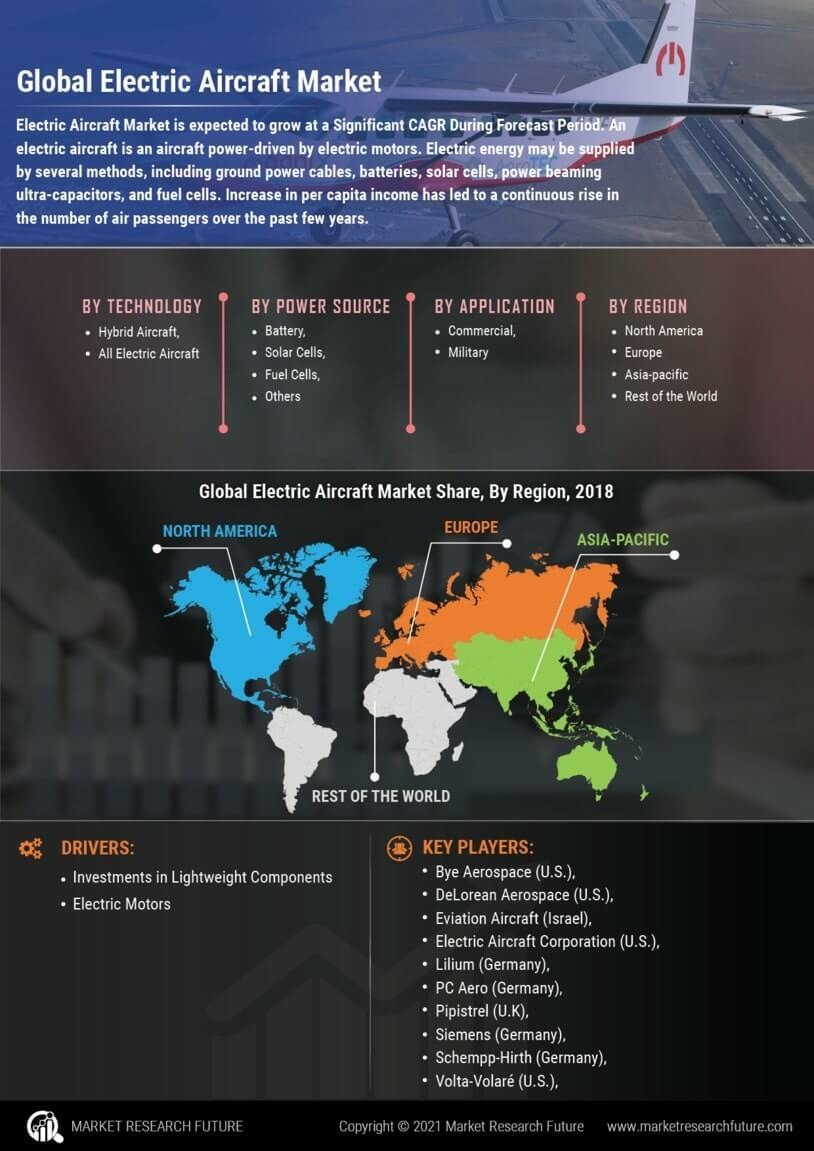 Global Electric Aircraft Market

Electric Aircraft Market is expected to grow at a Significant CAGR During Forecast Period. An electric aircraft is an aircraft power-driven by electric motors. Electric energy may be supplied by several methods, including ground power cables, batteries, solar cells, power beaming ultra-capacitors, and fuel cells. Increase in per capita income has led to a continuous rise in the number of air passengers over the past few years.

BY TECHNOLOGY
• Hybrid Aircraft,
• All Electric Aircraft

BY POWER SOURCE
• Battery,
• Solar Cells,
• Fuel Cells,
• Others

BY APPLICATION
• Commercial,
• Military

BY REGION
• North America
• Europe
• Asia-pacific
• Rest of the World

Global Electric Aircraft Market Share, By Region, 2018

NORTH AMERICA
EUROPE
ASIA-PACIFIC
REST OF THE WORLD

DRIVERS:
• Investments in Lightweight Components
• Electric Motors

KEY PLAYERS:
• Bye Aerospace (U.S.),
• DeLorean Aerospace (U.S.),
• Eviation Aircraft (Israel),
• Electric Aircraft Corporation (U.S.),
• Lilium (Germany),
• PC Aero (Germany),
• Pipistrel (U.K),
• Siemens (Germany),
• Schempp-Hirth (Germany),
• Volta-Volaré (U.S.),

MARKET RESEARCH FUTURE
Copyright © 2021 Market Research Future
www.marketresearchfuture.com