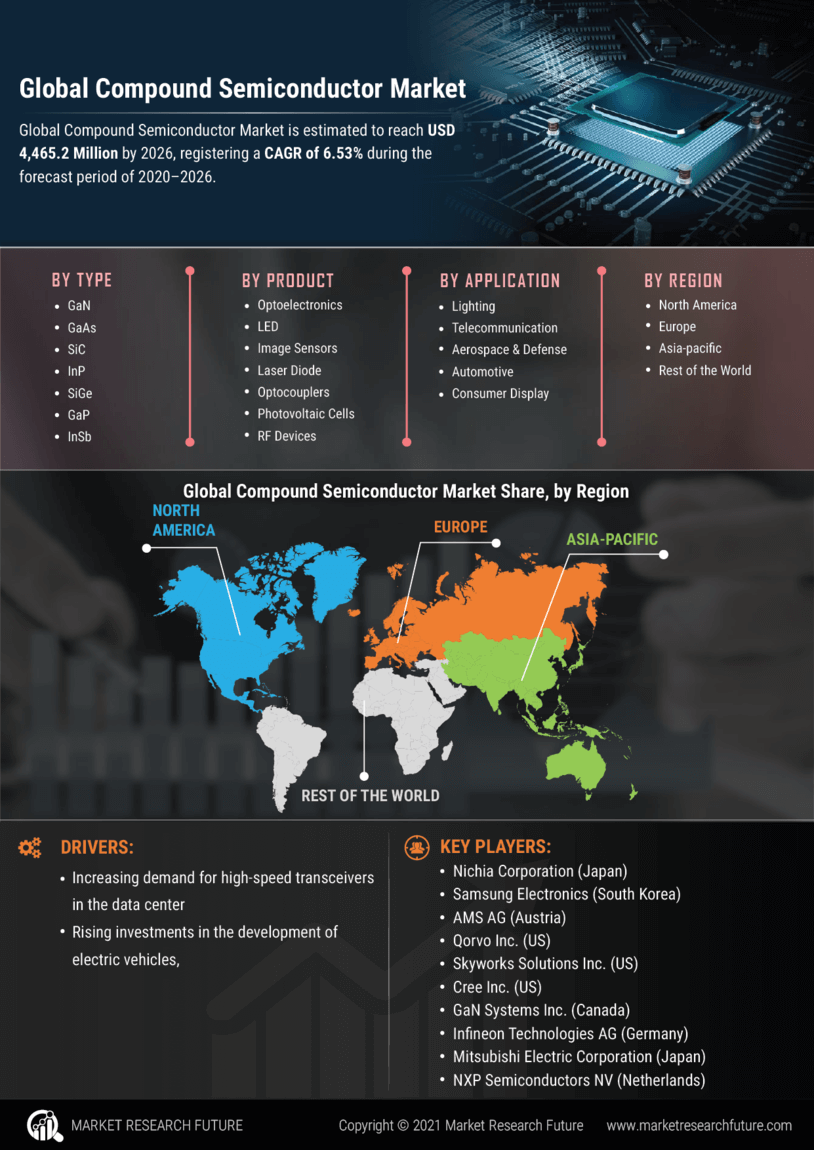 Global Compound Semiconductor Market

Global Compound Semiconductor Market is estimated to reach USD 4,465.2 Million by 2026, registering a CAGR of 6.53% during the forecast period of 2020–2026.

BY TYPE
- GaN
- GaAs
- SiC
- InP
- SiGe
- GaP
- InSb

BY PRODUCT
- Optoelectronics
- LED
- Image Sensors
- Laser Diode
- Optocouplers
- Photovoltaic Cells
- RF Devices

BY APPLICATION
- Lighting
- Telecommunication
- Aerospace & Defense
- Automotive
- Consumer Display

BY REGION
- North America
- Europe
- Asia-pacific
- Rest of the World

Global Compound Semiconductor Market Share, by Region

NORTH AMERICA
EUROPE
ASIA-PACIFIC
REST OF THE WORLD

DRIVERS:
- Increasing demand for high-speed transceivers in the data center
- Rising investments in the development of electric vehicles,

KEY PLAYERS:
- Nichia Corporation (Japan)
- Samsung Electronics (South Korea)
- AMS AG (Austria)
- Qorvo Inc. (US)
- Skyworks Solutions Inc. (US)
- Cree Inc. (US)
- GaN Systems Inc. (Canada)
- Infineon Technologies AG (Germany)
- Mitsubishi Electric Corporation (Japan)
- NXP Semiconductors NV (Netherlands)

MARKET RESEARCH FUTURE
Copyright © 2021 Market Research Future
www.marketresearchfuture.com