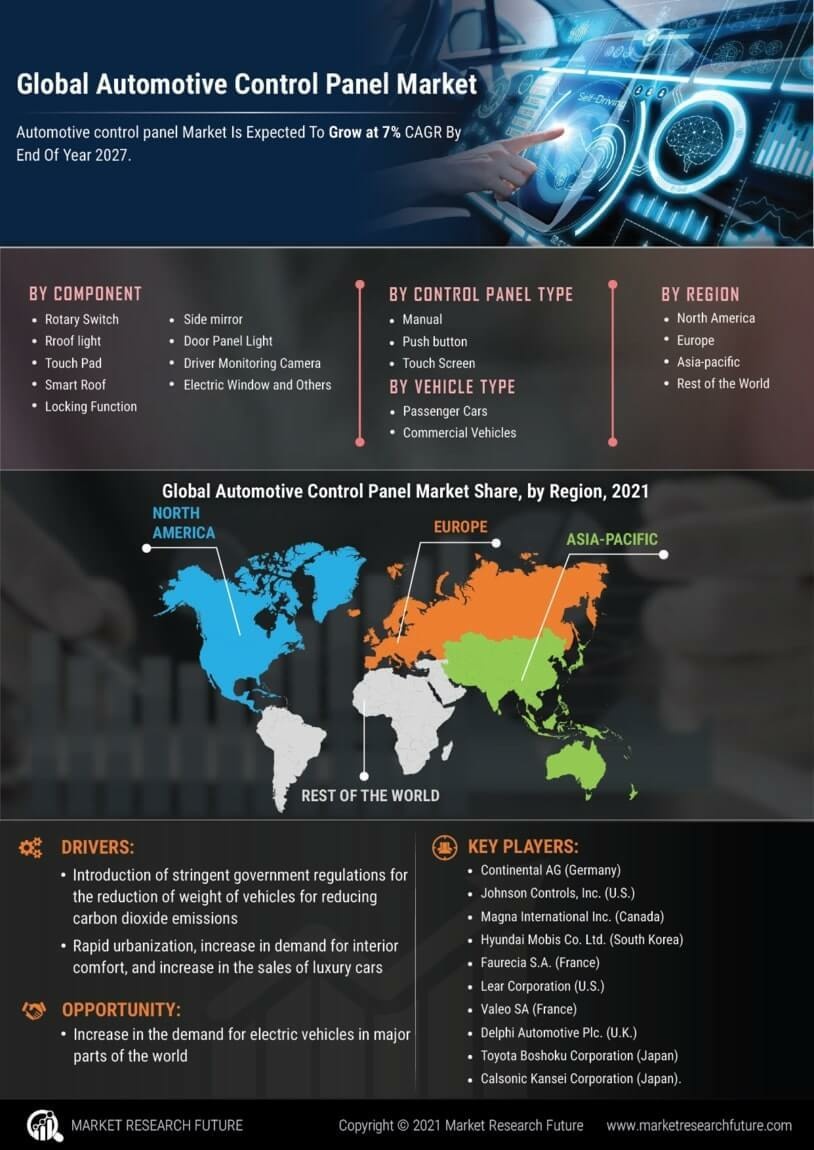 Global Automotive Control Panel Market

Automotive control panel Market Is Expected To Grow at 7% CAGR By End Of Year 2027.

Self-Driving

BY COMPONENT
- Rotary Switch
- Rroof light
- Touch Pad
- Smart Roof
- Locking Function
- Side mirror
- Door Panel Light
- Driver Monitoring Camera
- Electric Window and Others

BY CONTROL PANEL TYPE
- Manual
- Push button
- Touch Screen

BY VEHICLE TYPE
- Passenger Cars
- Commercial Vehicles

BY REGION
- North America
- Europe
- Asia-pacific
- Rest of the World

Global Automotive Control Panel Market Share, by Region, 2021

NORTH AMERICA
EUROPE
ASIA-PACIFIC
REST OF THE WORLD

DRIVERS:
- Introduction of stringent government regulations for the reduction of weight of vehicles for reducing carbon dioxide emissions
- Rapid urbanization, increase in demand for interior comfort, and increase in the sales of luxury cars

OPPORTUNITY:
- Increase in the demand for electric vehicles in major parts of the world

KEY PLAYERS:
- Continental AG (Germany)
- Johnson Controls, Inc. (U.S.)
- Magna International Inc. (Canada)
- Hyundai Mobis Co. Ltd. (South Korea)
- Faurecia S.A. (France)
- Lear Corporation (U.S.)
- Valeo SA (France)
- Delphi Automotive Plc. (U.K.)
- Toyota Boshoku Corporation (Japan)
- Calsonic Kansei Corporation (Japan).

MARKET RESEARCH FUTURE
Copyright © 2021 Market Research Future
www.marketresearchfuture.com