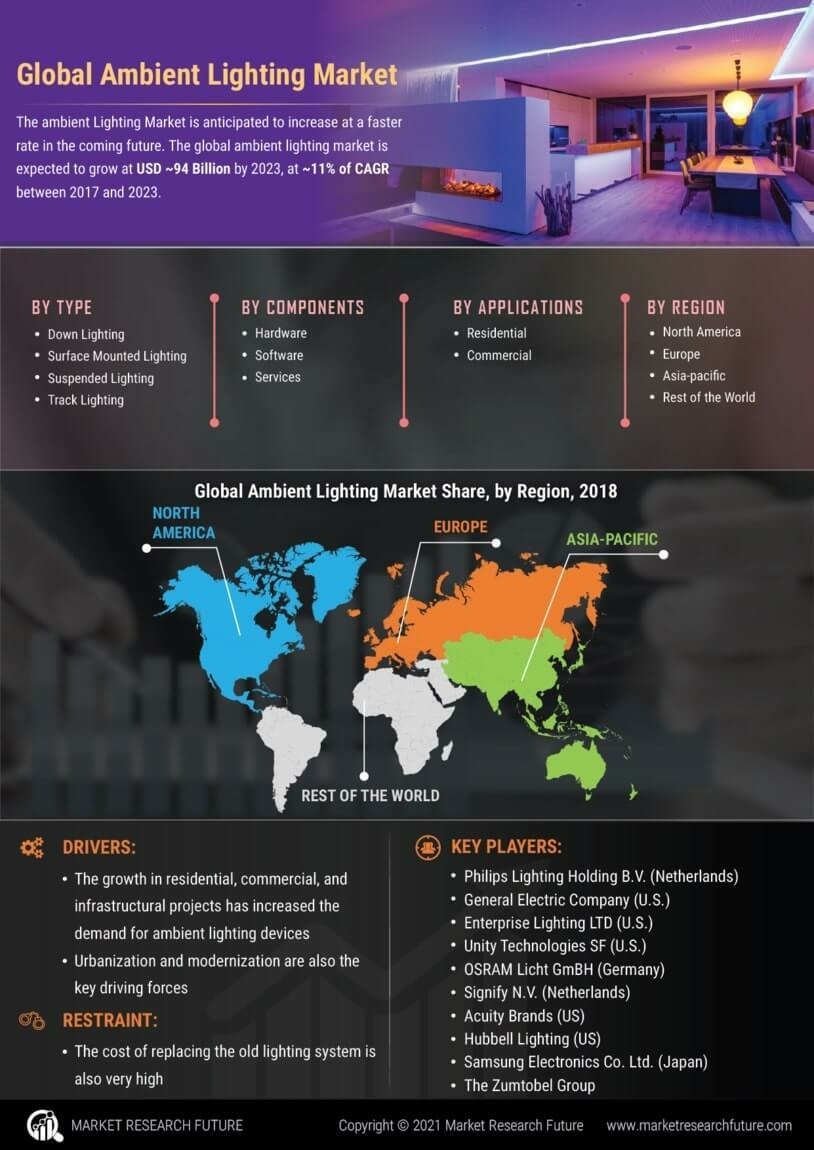 Global Ambient Lighting Market

The ambient Lighting Market is anticipated to increase at a faster rate in the coming future. The global ambient lighting market is expected to grow at USD ~94 Billion by 2023, at ~11% of CAGR between 2017 and 2023.

BY TYPE
- Down Lighting
- Surface Mounted Lighting
- Suspended Lighting
- Track Lighting

BY COMPONENTS
- Hardware
- Software
- Services

BY APPLICATIONS
- Residential
- Commercial

BY REGION
- North America
- Europe
- Asia-pacific
- Rest of the World

Global Ambient Lighting Market Share, by Region, 2018

NORTH AMERICA
EUROPE
ASIA-PACIFIC
REST OF THE WORLD

DRIVERS:
- The growth in residential, commercial, and infrastructural projects has increased the demand for ambient lighting devices
- Urbanization and modernization are also the key driving forces

RESTRAINT:
- The cost of replacing the old lighting system is also very high

KEY PLAYERS:
- Philips Lighting Holding B.V. (Netherlands)
- General Electric Company (U.S.)
- Enterprise Lighting LTD (U.S.)
- Unity Technologies SF (U.S.)
- OSRAM Licht GmBH (Germany)
- Signify N.V. (Netherlands)
- Acuity Brands (US)
- Hubbell Lighting (US)
- Samsung Electronics Co. Ltd. (Japan)
- The Zumtobel Group

MARKET RESEARCH FUTURE
Copyright © 2021 Market Research Future
www.marketresearchfuture.com