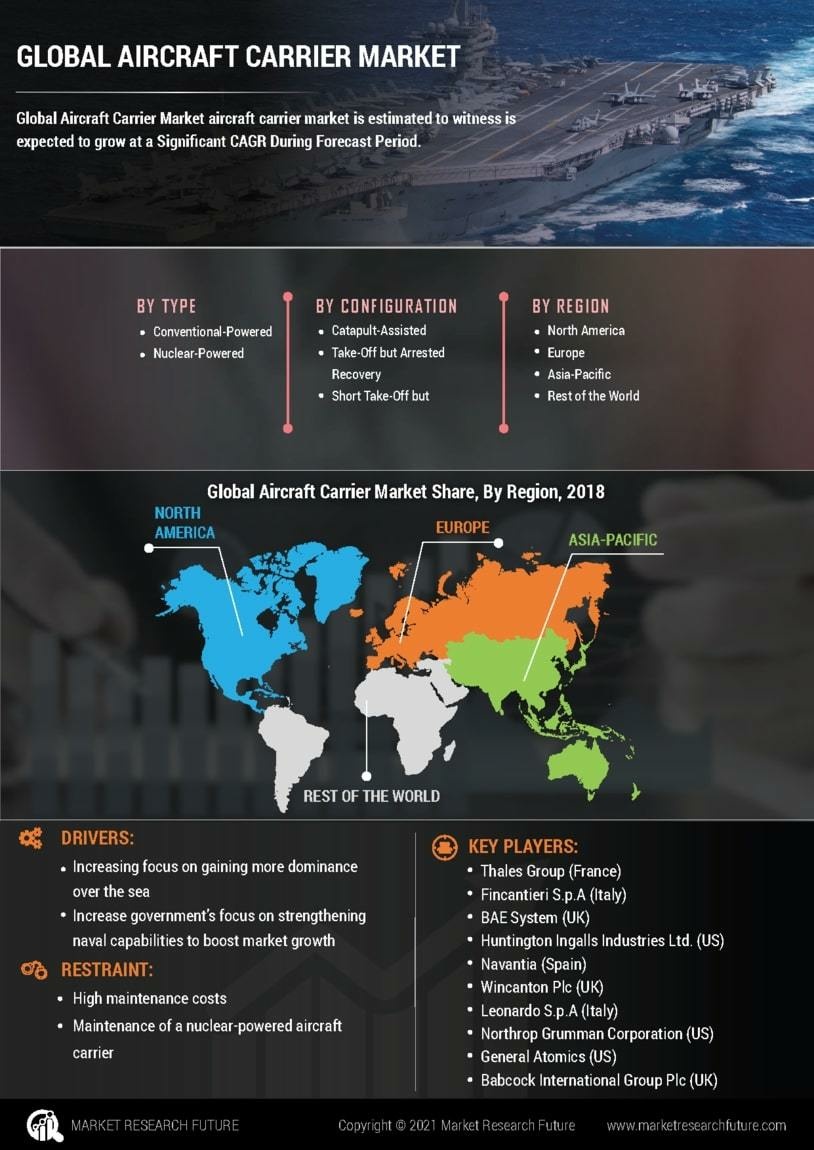 GLOBAL AIRCRAFT CARRIER MARKET

Global Aircraft Carrier Market aircraft carrier market is estimated to witness is expected to grow at a Significant CAGR During Forecast Period.

BY TYPE
- Conventional-Powered
- Nuclear-Powered

BY CONFIGURATION
- Catapult-Assisted
- Take-Off but Arrested Recovery
- Short Take-Off but

BY REGION
- North America
- Europe
- Asia-Pacific
- Rest of the World

Global Aircraft Carrier Market Share, By Region, 2018

NORTH AMERICA
EUROPE
ASIA-PACIFIC
REST OF THE WORLD

DRIVERS:
- Increasing focus on gaining more dominance over the sea
- Increase government's focus on strengthening naval capabilities to boost market growth

RESTRAINT:
- High maintenance costs
- Maintenance of a nuclear-powered aircraft carrier

KEY PLAYERS:
- Thales Group (France)
- Fincantieri S.p.A (Italy)
- BAE System (UK)
- Huntington Ingalls Industries Ltd. (US)
- Navantia (Spain)
- Wincanton Plc (UK)
- Leonardo S.p.A (Italy)
- Northrop Grumman Corporation (US)
- General Atomics (US)
- Babcock International Group Plc (UK)

MARKET RESEARCH FUTURE
Copyright © 2021 Market Research Future
www.marketresearchfuture.com