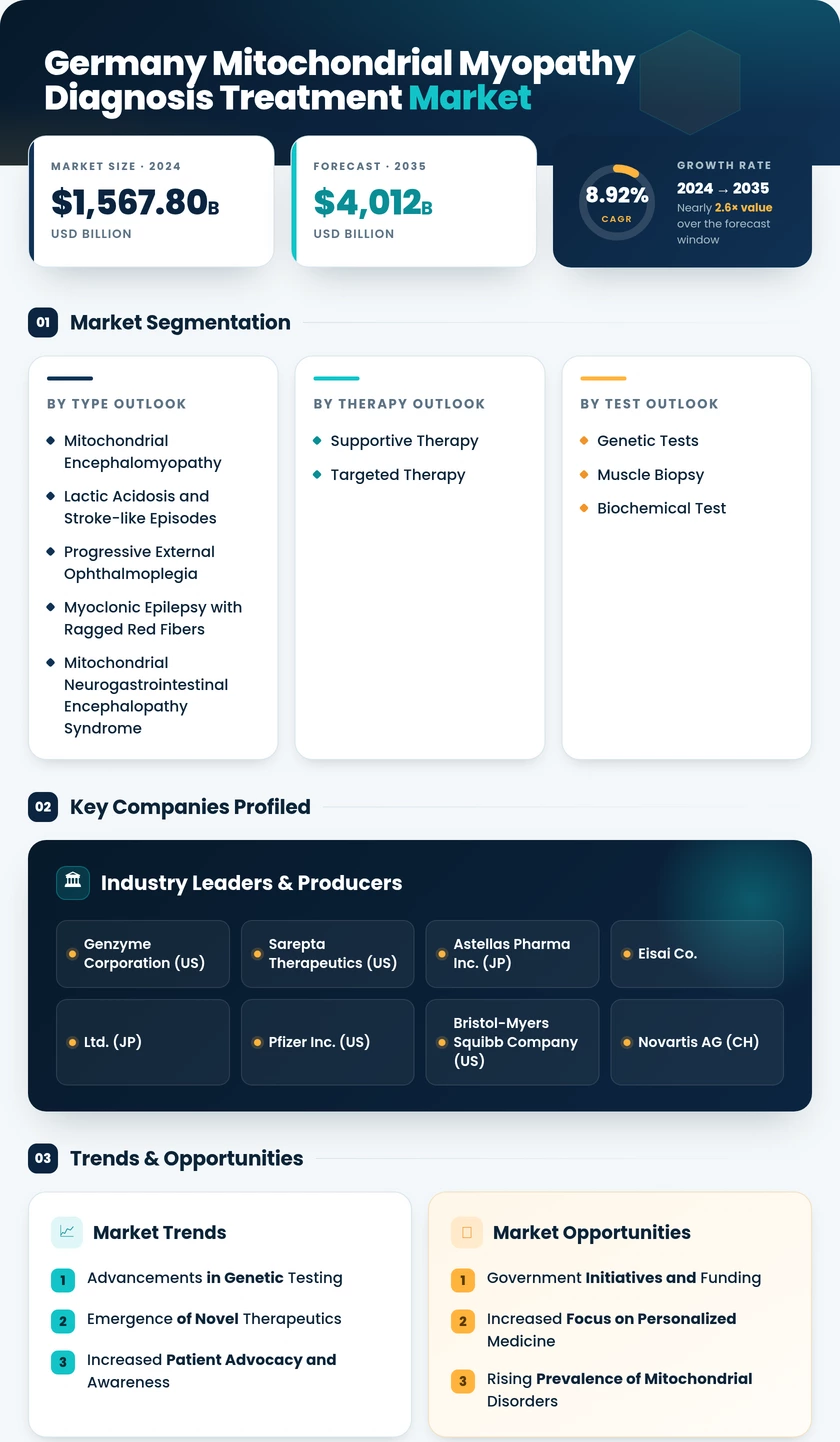 Germany Mitochondrial Myopathy Diagnosis Treatment Market

MARKET SIZE · 2024
$1,567.80B
USD BILLION

FORECAST · 2035
$4,012B
USD BILLION

8.92%
CAGR
GROWTH RATE
2024 → 2035
Nearly 2.6× value over the forecast window

01 Market Segmentation

BY TYPE OUTLOOK
Mitochondrial Encephalomyopathy
Lactic Acidosis and Stroke-like Episodes
Progressive External Ophthalmoplegia
Myoclonic Epilepsy with Ragged Red Fibers
Mitochondrial Neurogastrointestinal Encephalopathy Syndrome

BY THERAPY OUTLOOK
Supportive Therapy
Targeted Therapy

BY TEST OUTLOOK
Genetic Tests
Muscle Biopsy
Biochemical Test

02 Key Companies Profiled

Industry Leaders & Producers
Genzyme Corporation (US)
Sarepta Therapeutics (US)
Astellas Pharma Inc. (JP)
Eisai Co.
Ltd. (JP)
Pfizer Inc. (US)
Bristol-Myers Squibb Company (US)
Novartis AG (CH)

03 Trends & Opportunities

Market Trends
1 Advancements in Genetic Testing
2 Emergence of Novel Therapeutics
3 Increased Patient Advocacy and Awareness

Market Opportunities
1 Government Initiatives and Funding
2 Increased Focus on Personalized Medicine
3 Rising Prevalence of Mitochondrial Disorders