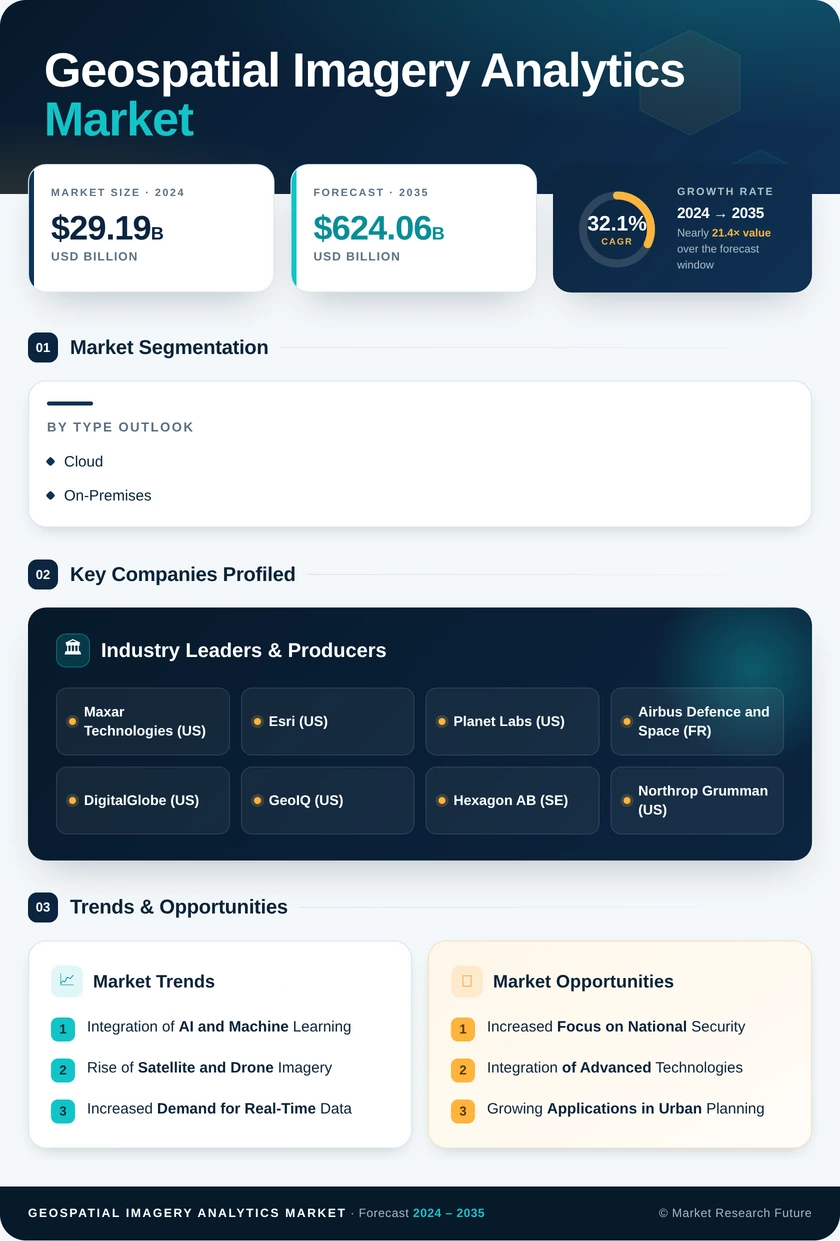 Geospatial Imagery Analytics Market

MARKET SIZE · 2024
$29.19B
USD BILLION

FORECAST · 2035
$624.06B
USD BILLION

32.1%
CAGR
GROWTH RATE
2024 → 2035
Nearly 21.4× value over the forecast window

01 Market Segmentation

BY TYPE OUTLOOK
Cloud
On-Premises

02 Key Companies Profiled

Industry Leaders & Producers

Maxar Technologies (US)
Esri (US)
Planet Labs (US)
Airbus Defence and Space (FR)
DigitalGlobe (US)
GeoIQ (US)
Hexagon AB (SE)
Northrop Grumman (US)

03 Trends & Opportunities

Market Trends
1 Integration of AI and Machine Learning
2 Rise of Satellite and Drone Imagery
3 Increased Demand for Real-Time Data

Market Opportunities
1 Increased Focus on National Security
2 Integration of Advanced Technologies
3 Growing Applications in Urban Planning

GEOSPATIAL IMAGERY ANALYTICS MARKET · Forecast 2024 – 2035
© Market Research Future