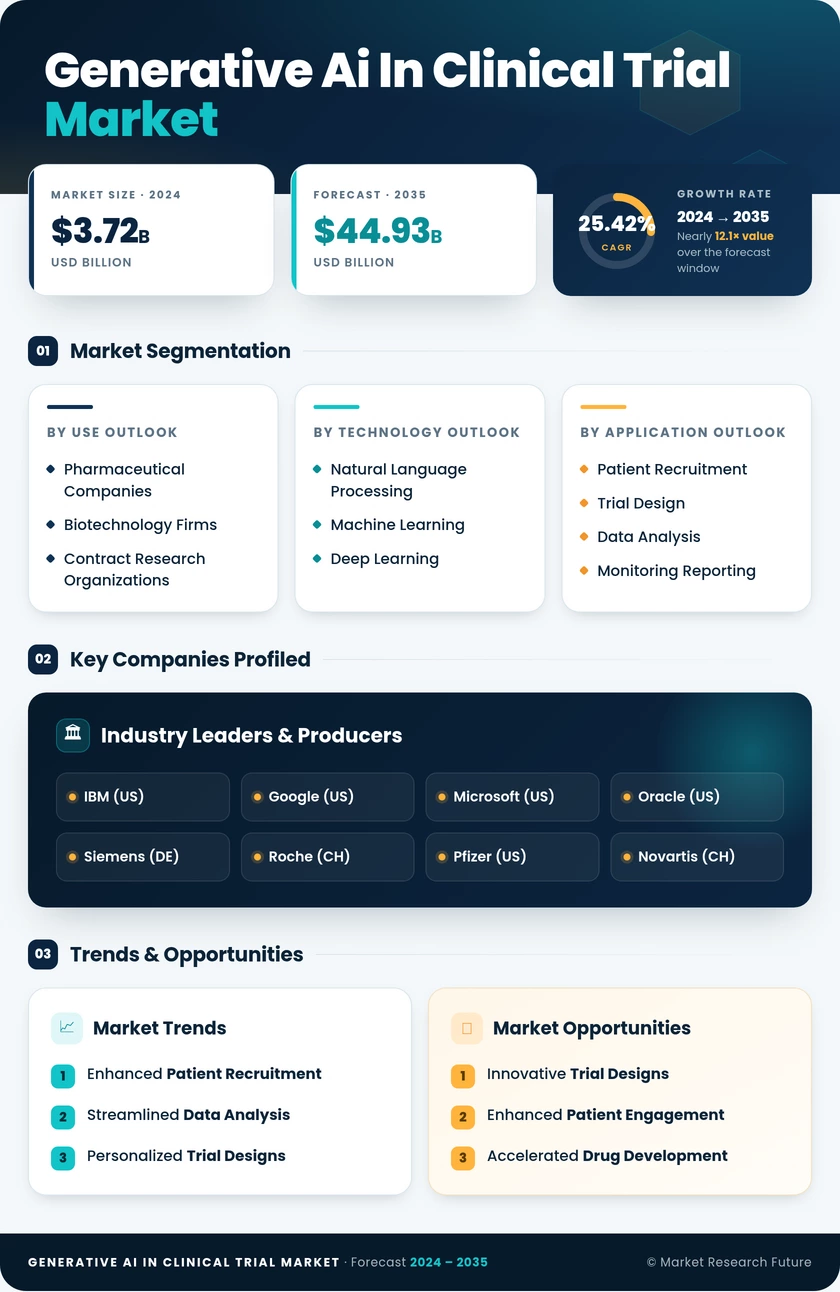 Generative Ai In Clinical Trial Market

MARKET SIZE · 2024
$3.72B
USD BILLION

FORECAST · 2035
$44.93B
USD BILLION

25.42%
CAGR

GROWTH RATE
2024 → 2035
Nearly 12.1× value over the forecast window

01 Market Segmentation

BY USE OUTLOOK
Pharmaceutical Companies
Biotechnology Firms
Contract Research Organizations

BY TECHNOLOGY OUTLOOK
Natural Language Processing
Machine Learning
Deep Learning

BY APPLICATION OUTLOOK
Patient Recruitment
Trial Design
Data Analysis
Monitoring Reporting

02 Key Companies Profiled

Industry Leaders & Producers

IBM (US)
Google (US)
Microsoft (US)
Oracle (US)
Siemens (DE)
Roche (CH)
Pfizer (US)
Novartis (CH)

03 Trends & Opportunities

Market Trends
1 Enhanced Patient Recruitment
2 Streamlined Data Analysis
3 Personalized Trial Designs

Market Opportunities
1 Innovative Trial Designs
2 Enhanced Patient Engagement
3 Accelerated Drug Development

GENERATIVE AI IN CLINICAL TRIAL MARKET · Forecast 2024 – 2035
© Market Research Future