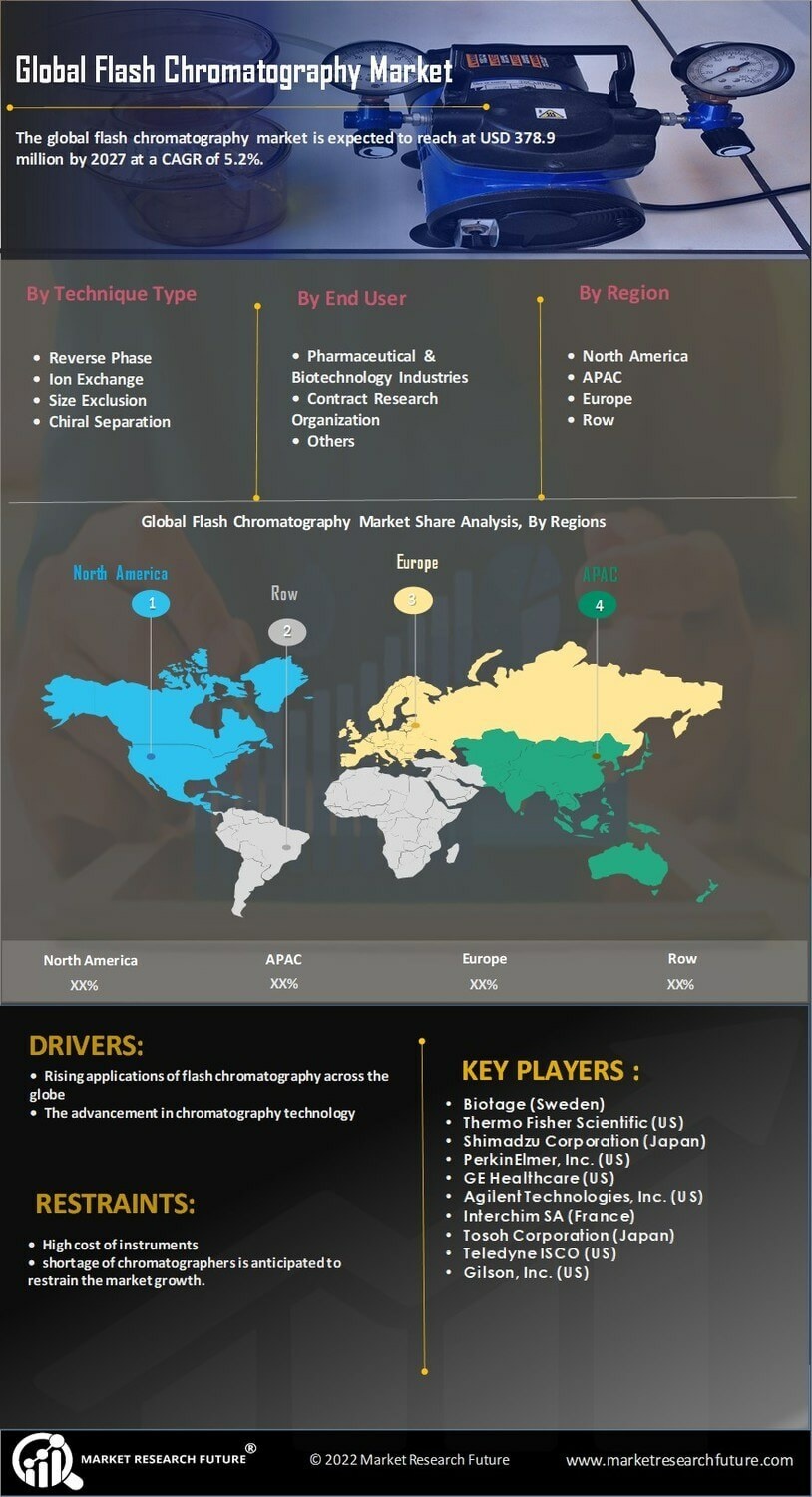 Global Flash Chromatography Market

The global flash chromatography market is expected to reach at USD 378.9 million by 2027 at a CAGR of 5.2%.

By Technique Type

• Reverse Phase
• Ion Exchange
• Size Exclusion
• Chiral Separation

By End User

• Pharmaceutical & Biotechnology Industries
• Contract Research Organization
• Others

By Region

• North America
• APAC
• Europe
• Row

Global Flash Chromatography Market Share Analysis, By Regions

North America 1
Row 2
Europe 3
APAC 4

| North America | APAC | Europe | Row |
|---|---|---|---|
| XX% | XX% | XX% | XX% |

DRIVERS:

• Rising applications of flash chromatography across the globe
• The advancement in chromatography technology

RESTRAINTS:

• High cost of instruments
• shortage of chromatographers is anticipated to restrain the market growth.

KEY PLAYERS :

• Biotage (Sweden)
• Thermo Fisher Scientific (US)
• Shimadzu Corporation (Japan)
• PerkinElmer, Inc. (US)
• GE Healthcare (US)
• Agilent Technologies, Inc. (US)
• Interchim SA (France)
• Tosoh Corporation (Japan)
• Teledyne ISCO (US)
• Gilson, Inc. (US)

MARKET RESEARCH FUTURE®

© 2022 Market Research Future

www.marketresearchfuture.com