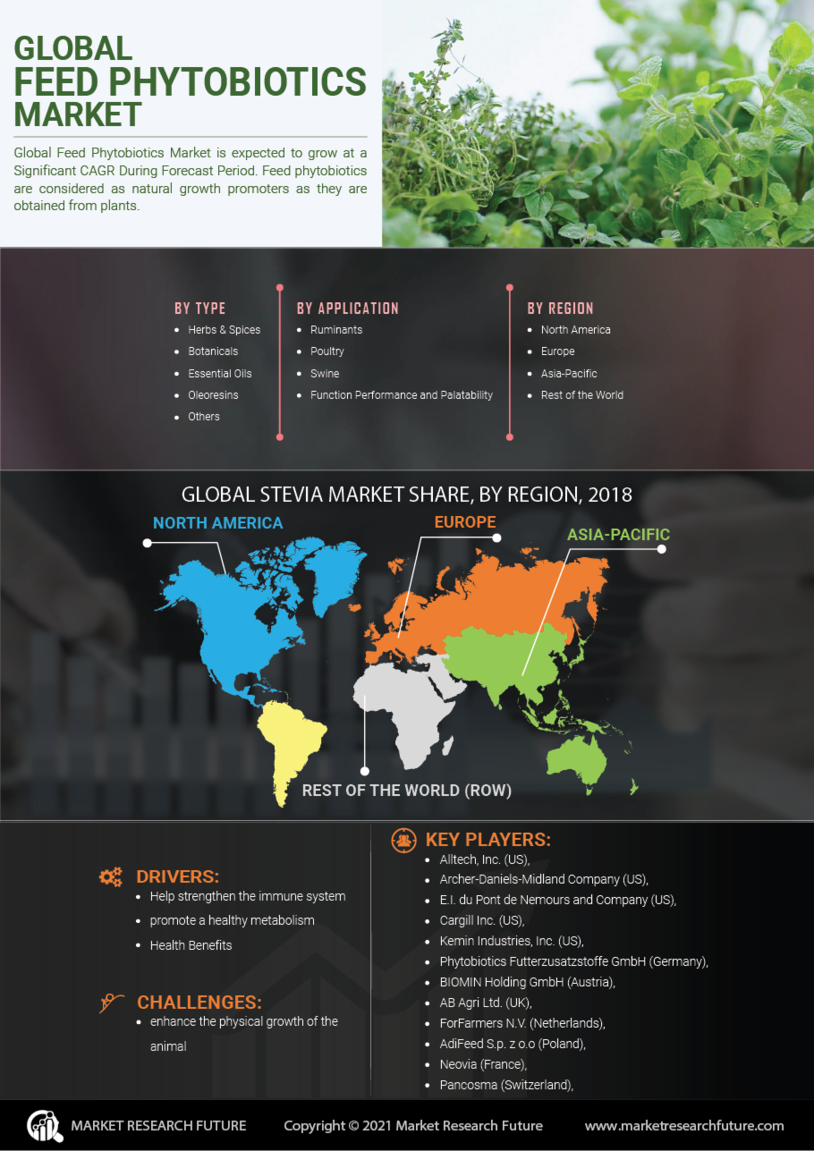 GLOBAL
FEED PHYTOBIOTICS
MARKET

Global Feed Phytobiotics Market is expected to grow at a Significant CAGR During Forecast Period. Feed phytobiotics are considered as natural growth promoters as they are obtained from plants.

BY TYPE
- Herbs & Spices
- Botanicals
- Essential Oils
- Oleoresins
- Others

BY APPLICATION
- Ruminants
- Poultry
- Swine
- Function Performance and Palatability

BY REGION
- North America
- Europe
- Asia-Pacific
- Rest of the World

GLOBAL STEVIA MARKET SHARE, BY REGION, 2018

NORTH AMERICA
EUROPE
ASIA-PACIFIC
REST OF THE WORLD (ROW)

DRIVERS:
- Help strengthen the immune system
- promote a healthy metabolism
- Health Benefits

CHALLENGES:
- enhance the physical growth of the animal

KEY PLAYERS:
- Alltech, Inc. (US),
- Archer-Daniels-Midland Company (US),
- E.I. du Pont de Nemours and Company (US),
- Cargill Inc. (US),
- Kemin Industries, Inc. (US),
- Phytobiotics Futterzusatzstoffe GmbH (Germany),
- BIOMIN Holding GmbH (Austria),
- AB Agri Ltd. (UK),
- ForFarmers N.V. (Netherlands),
- AdiFeed S.p. z o.o (Poland),
- Neovia (France),
- Pancosma (Switzerland),

MARKET RESEARCH FUTURE
Copyright © 2021 Market Research Future
www.marketresearchfuture.com