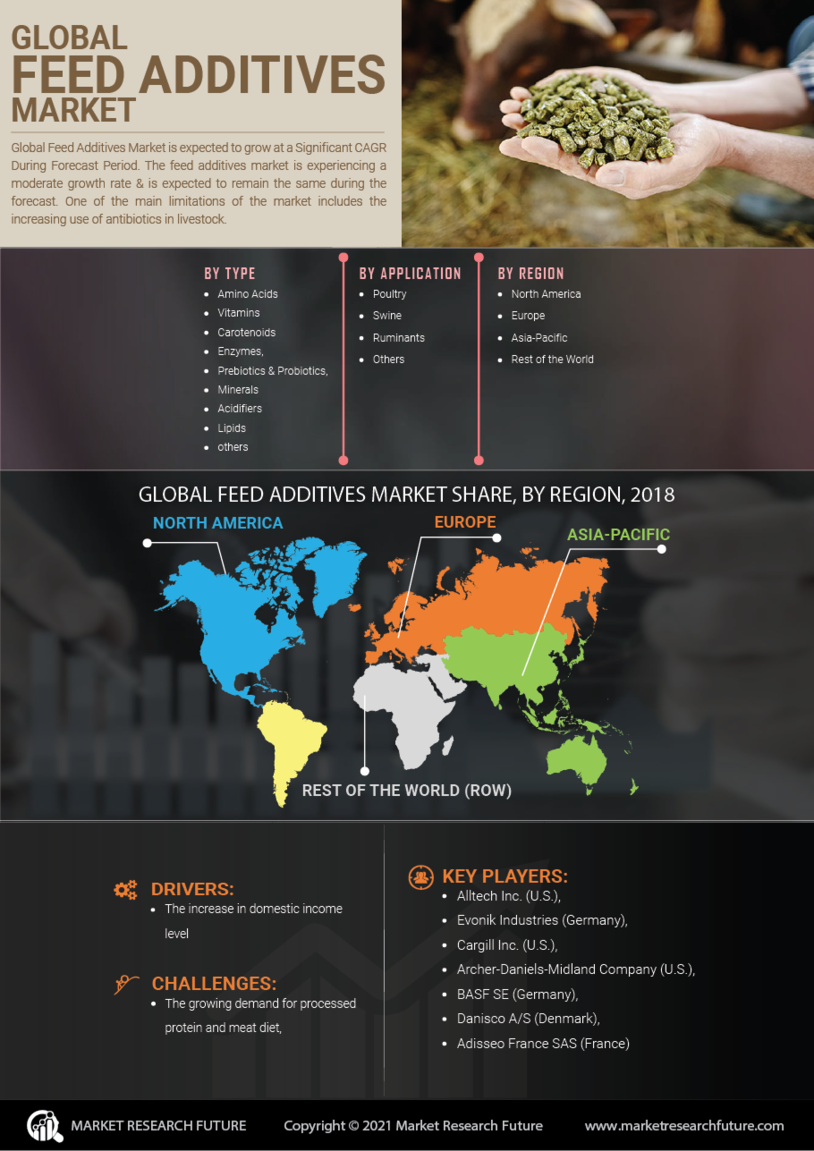 GLOBAL
FEED ADDITIVES
MARKET

Global Feed Additives Market is expected to grow at a Significant CAGR During Forecast Period. The feed additives market is experiencing a moderate growth rate & is expected to remain the same during the forecast. One of the main limitations of the market includes the increasing use of antibiotics in livestock.

BY TYPE
- Amino Acids
- Vitamins
- Carotenoids
- Enzymes,
- Prebiotics & Probiotics,
- Minerals
- Acidifiers
- Lipids
- others

BY APPLICATION
- Poultry
- Swine
- Ruminants
- Others

BY REGION
- North America
- Europe
- Asia-Pacific
- Rest of the World

GLOBAL FEED ADDITIVES MARKET SHARE, BY REGION, 2018

NORTH AMERICA
EUROPE
ASIA-PACIFIC
REST OF THE WORLD (ROW)

DRIVERS:
- The increase in domestic income level

CHALLENGES:
- The growing demand for processed protein and meat diet,

KEY PLAYERS:
- Alltech Inc. (U.S.),
- Evonik Industries (Germany),
- Cargill Inc. (U.S.),
- Archer-Daniels-Midland Company (U.S.),
- BASF SE (Germany),
- Danisco A/S (Denmark),
- Adisseo France SAS (France)

MARKET RESEARCH FUTURE
Copyright © 2021 Market Research Future
www.marketresearchfuture.com