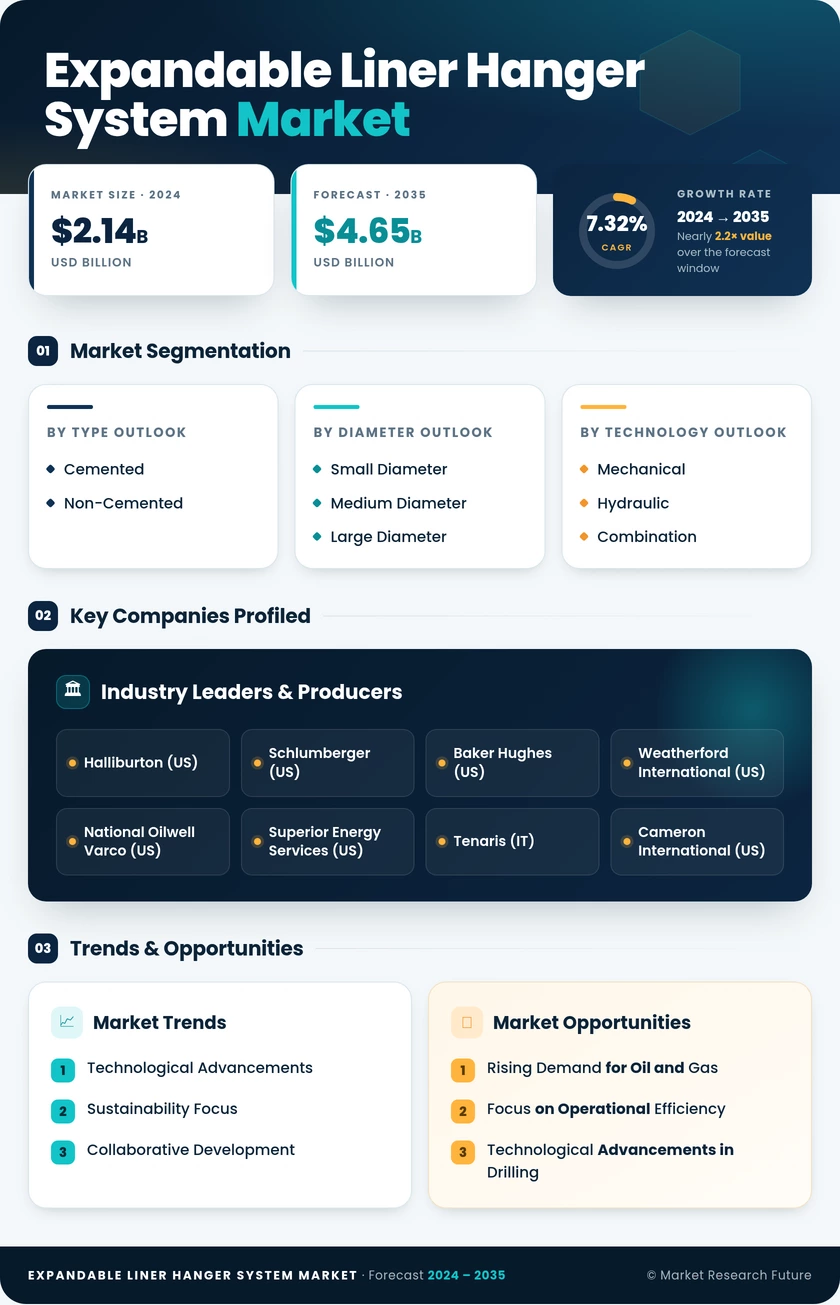 Expandable Liner Hanger System Market

MARKET SIZE · 2024
$2.14B
USD BILLION

FORECAST · 2035
$4.65B
USD BILLION

7.32%
CAGR
GROWTH RATE
2024 → 2035
Nearly 2.2× value over the forecast window

01 Market Segmentation

BY TYPE OUTLOOK
Cemented
Non-Cemented

BY DIAMETER OUTLOOK
Small Diameter
Medium Diameter
Large Diameter

BY TECHNOLOGY OUTLOOK
Mechanical
Hydraulic
Combination

02 Key Companies Profiled

Industry Leaders & Producers

Halliburton (US)
Schlumberger (US)
Baker Hughes (US)
Weatherford International (US)
National Oilwell Varco (US)
Superior Energy Services (US)
Tenaris (IT)
Cameron International (US)

03 Trends & Opportunities

Market Trends
1 Technological Advancements
2 Sustainability Focus
3 Collaborative Development

Market Opportunities
1 Rising Demand for Oil and Gas
2 Focus on Operational Efficiency
3 Technological Advancements in Drilling

EXPANDABLE LINER HANGER SYSTEM MARKET · Forecast 2024 – 2035
© Market Research Future