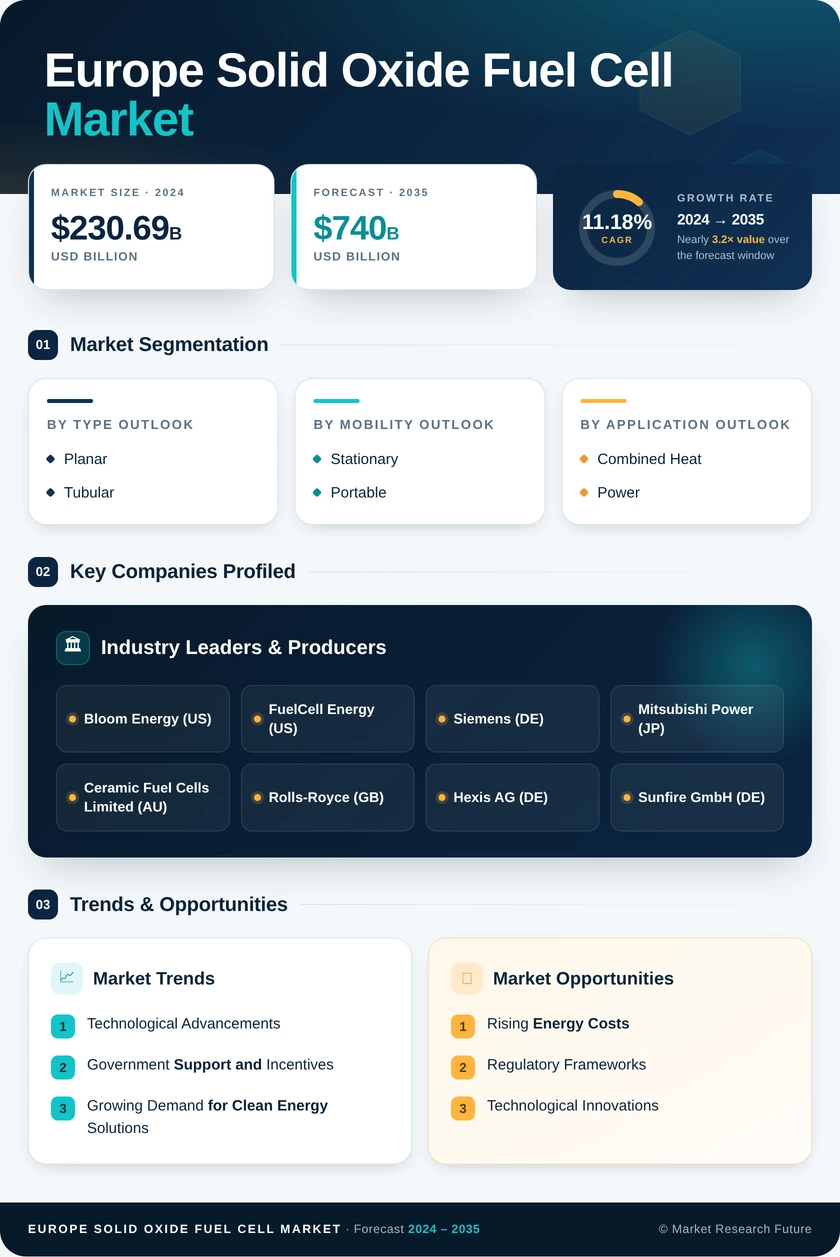 Europe Solid Oxide Fuel Cell Market

MARKET SIZE · 2024
$230.69B
USD BILLION

FORECAST · 2035
$740B
USD BILLION

11.18%
CAGR
GROWTH RATE
2024 → 2035
Nearly 3.2× value over the forecast window

01 Market Segmentation

BY TYPE OUTLOOK
Planar
Tubular

BY MOBILITY OUTLOOK
Stationary
Portable

BY APPLICATION OUTLOOK
Combined Heat
Power

02 Key Companies Profiled

Industry Leaders & Producers

Bloom Energy (US)
FuelCell Energy (US)
Siemens (DE)
Mitsubishi Power (JP)
Ceramic Fuel Cells Limited (AU)
Rolls-Royce (GB)
Hexis AG (DE)
Sunfire GmbH (DE)

03 Trends & Opportunities

Market Trends
1 Technological Advancements
2 Government Support and Incentives
3 Growing Demand for Clean Energy Solutions

Market Opportunities
1 Rising Energy Costs
2 Regulatory Frameworks
3 Technological Innovations

EUROPE SOLID OXIDE FUEL CELL MARKET · Forecast 2024 – 2035
© Market Research Future