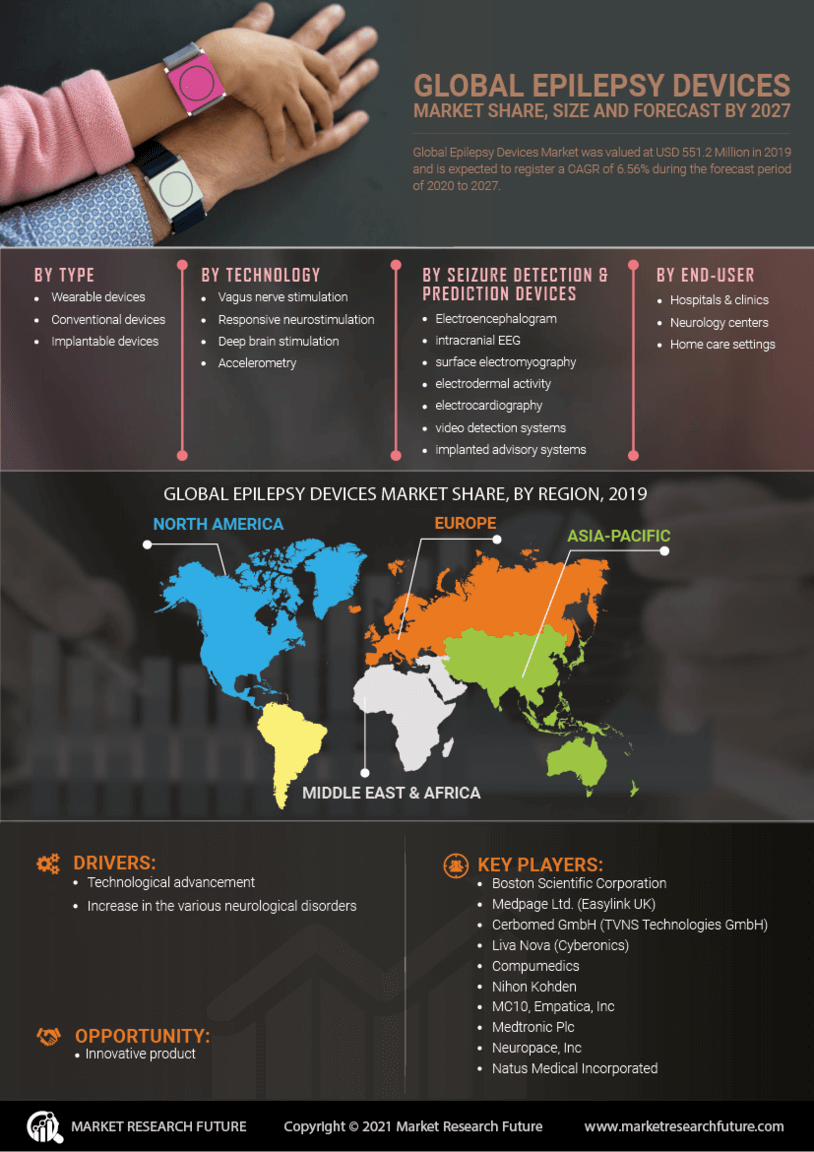 GLOBAL EPILEPSY DEVICES
MARKET SHARE, SIZE AND FORECAST BY 2027

Global Epilepsy Devices Market was valued at USD 551.2 Million in 2019 and is expected to register a CAGR of 6.56% during the forecast period of 2020 to 2027.

BY TYPE
• Wearable devices
• Conventional devices
• Implantable devices

BY TECHNOLOGY
• Vagus nerve stimulation
• Responsive neurostimulation
• Deep brain stimulation
• Accelerometry

BY SEIZURE DETECTION & PREDICTION DEVICES
• Electroencephalogram
• intracranial EEG
• surface electromyography
• electrodermal activity
• electrocardiography
• video detection systems
• implanted advisory systems

BY END-USER
• Hospitals & clinics
• Neurology centers
• Home care settings

GLOBAL EPILEPSY DEVICES MARKET SHARE, BY REGION, 2019

NORTH AMERICA
EUROPE
ASIA-PACIFIC
MIDDLE EAST & AFRICA

DRIVERS:
• Technological advancement
• Increase in the various neurological disorders

OPPORTUNITY:
• Innovative product

KEY PLAYERS:
• Boston Scientific Corporation
• Medpage Ltd. (Easylink UK)
• Cerbomed GmbH (TVNS Technologies GmbH)
• Liva Nova (Cyberonics)
• Compumedics
• Nihon Kohden
• MC10, Empatica, Inc
• Medtronic Plc
• Neuropace, Inc
• Natus Medical Incorporated

MARKET RESEARCH FUTURE
Copyright © 2021 Market Research Future
www.marketresearchfuture.com