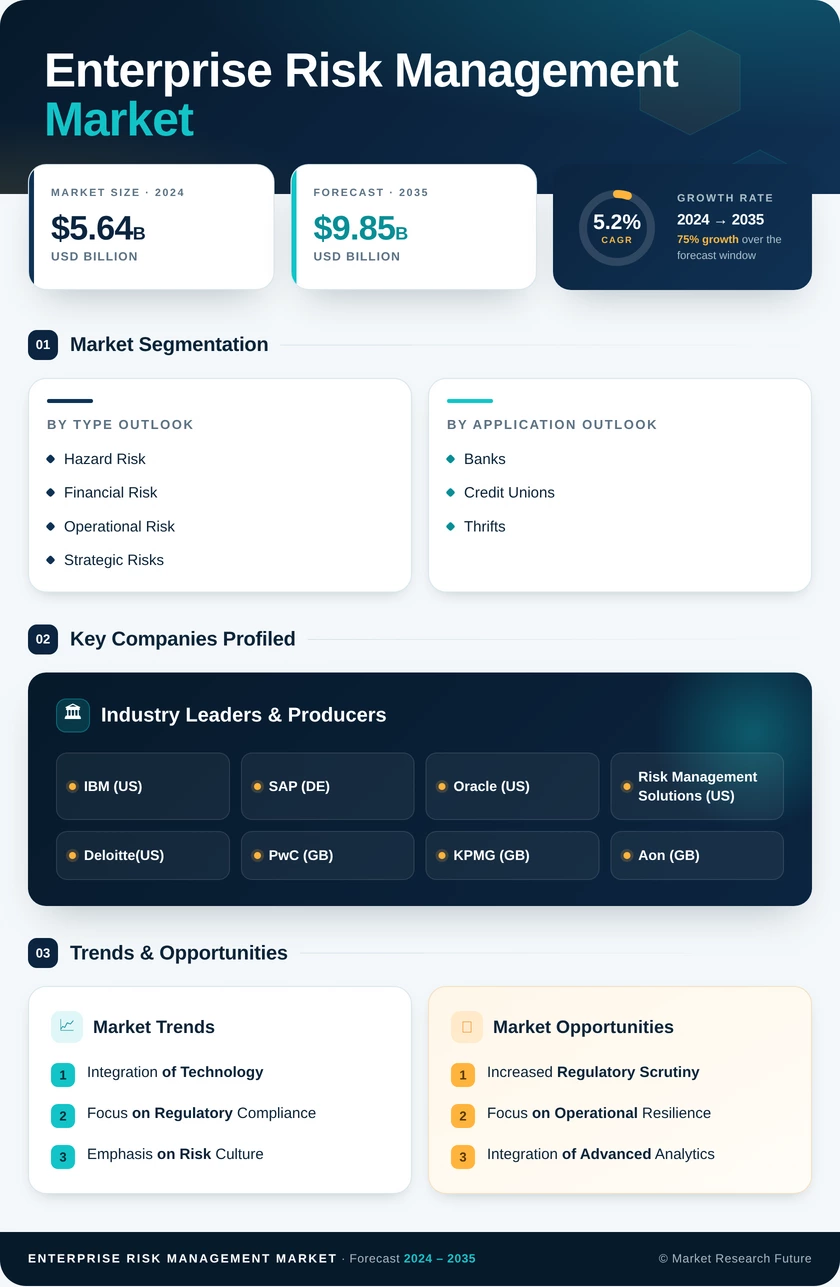 Enterprise Risk Management Market

MARKET SIZE · 2024
$5.64B
USD BILLION

FORECAST · 2035
$9.85B
USD BILLION

5.2%
CAGR

GROWTH RATE
2024 → 2035
75% growth over the forecast window

01 Market Segmentation

BY TYPE OUTLOOK
Hazard Risk
Financial Risk
Operational Risk
Strategic Risks

BY APPLICATION OUTLOOK
Banks
Credit Unions
Thrifts

02 Key Companies Profiled

Industry Leaders & Producers

IBM (US)
SAP (DE)
Oracle (US)
Risk Management Solutions (US)
Deloitte(US)
PwC (GB)
KPMG (GB)
Aon (GB)

03 Trends & Opportunities

Market Trends
1 Integration of Technology
2 Focus on Regulatory Compliance
3 Emphasis on Risk Culture

Market Opportunities
1 Increased Regulatory Scrutiny
2 Focus on Operational Resilience
3 Integration of Advanced Analytics

ENTERPRISE RISK MANAGEMENT MARKET · Forecast 2024 – 2035
© Market Research Future