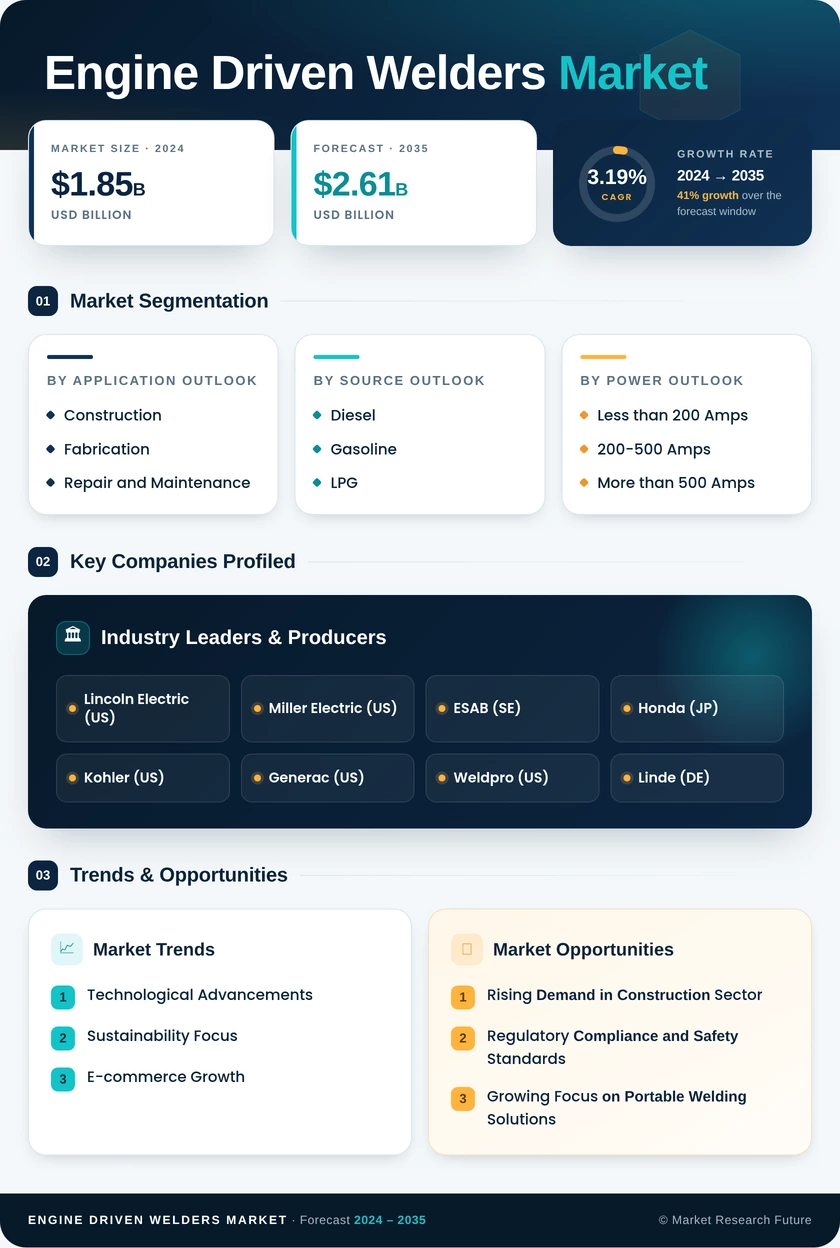 Engine Driven Welders Market

MARKET SIZE · 2024
$1.85B
USD BILLION

FORECAST · 2035
$2.61B
USD BILLION

3.19%
CAGR
GROWTH RATE
2024 → 2035
41% growth over the forecast window

01 Market Segmentation

BY APPLICATION OUTLOOK
Construction
Fabrication
Repair and Maintenance

BY SOURCE OUTLOOK
Diesel
Gasoline
LPG

BY POWER OUTLOOK
Less than 200 Amps
200-500 Amps
More than 500 Amps

02 Key Companies Profiled

Industry Leaders & Producers

Lincoln Electric (US)
Miller Electric (US)
ESAB (SE)
Honda (JP)
Kohler (US)
Generac (US)
Weldpro (US)
Linde (DE)

03 Trends & Opportunities

Market Trends
1 Technological Advancements
2 Sustainability Focus
3 E-commerce Growth

Market Opportunities
1 Rising Demand in Construction Sector
2 Regulatory Compliance and Safety Standards
3 Growing Focus on Portable Welding Solutions

ENGINE DRIVEN WELDERS MARKET · Forecast 2024 – 2035
© Market Research Future