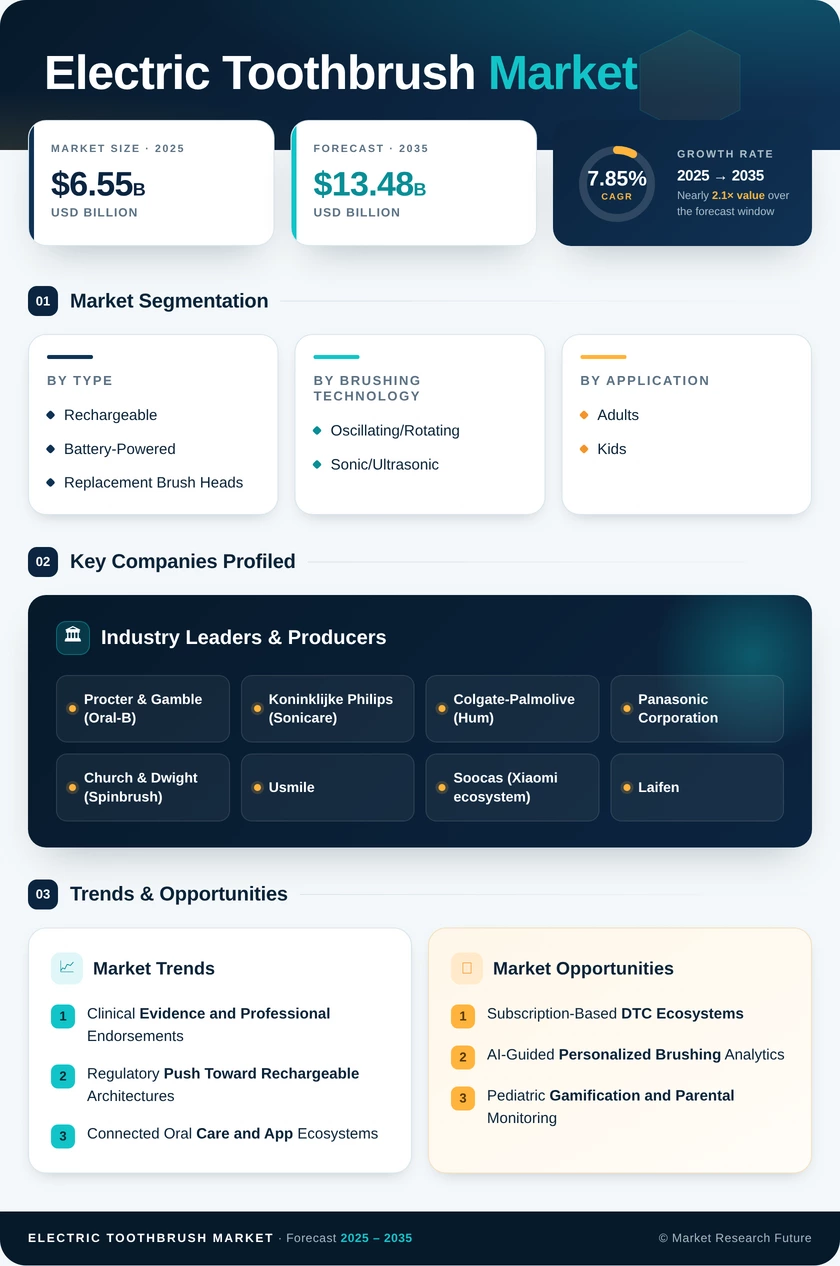 Electric Toothbrush Market

MARKET SIZE · 2025
$6.55B
USD BILLION

FORECAST · 2035
$13.48B
USD BILLION

7.85%
CAGR
GROWTH RATE
2025 → 2035
Nearly 2.1× value over the forecast window

01 Market Segmentation

BY TYPE
Rechargeable
Battery-Powered
Replacement Brush Heads

BY BRUSHING TECHNOLOGY
Oscillating/Rotating
Sonic/Ultrasonic

BY APPLICATION
Adults
Kids

02 Key Companies Profiled

Industry Leaders & Producers

Procter & Gamble (Oral-B)
Koninklijke Philips (Sonicare)
Colgate-Palmolive (Hum)
Panasonic Corporation
Church & Dwight (Spinbrush)
Usmile
Soocas (Xiaomi ecosystem)
Laifen

03 Trends & Opportunities

Market Trends
1 Clinical Evidence and Professional Endorsements
2 Regulatory Push Toward Rechargeable Architectures
3 Connected Oral Care and App Ecosystems

Market Opportunities
1 Subscription-Based DTC Ecosystems
2 AI-Guided Personalized Brushing Analytics
3 Pediatric Gamification and Parental Monitoring

ELECTRIC TOOTHBRUSH MARKET · Forecast 2025 – 2035
© Market Research Future