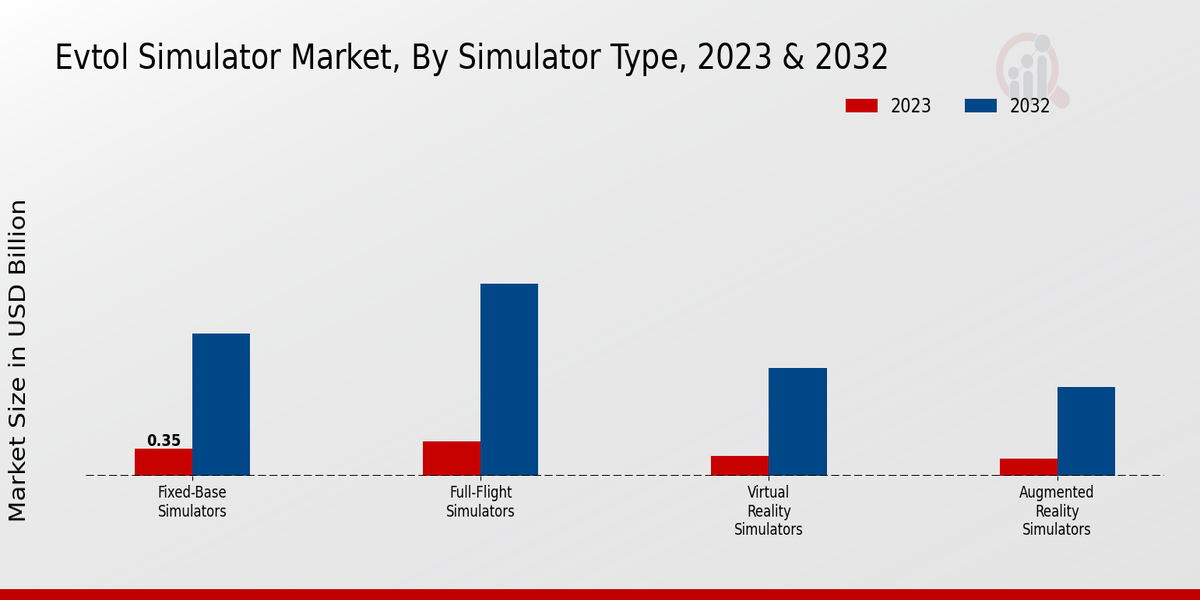 Evtol Simulator Market, By Simulator Type, 2023 & 2032

2023
2032

Market Size in USD Billion

0.35

Fixed-Base Simulators

Full-Flight Simulators

Virtual Reality Simulators

Augmented Reality Simulators