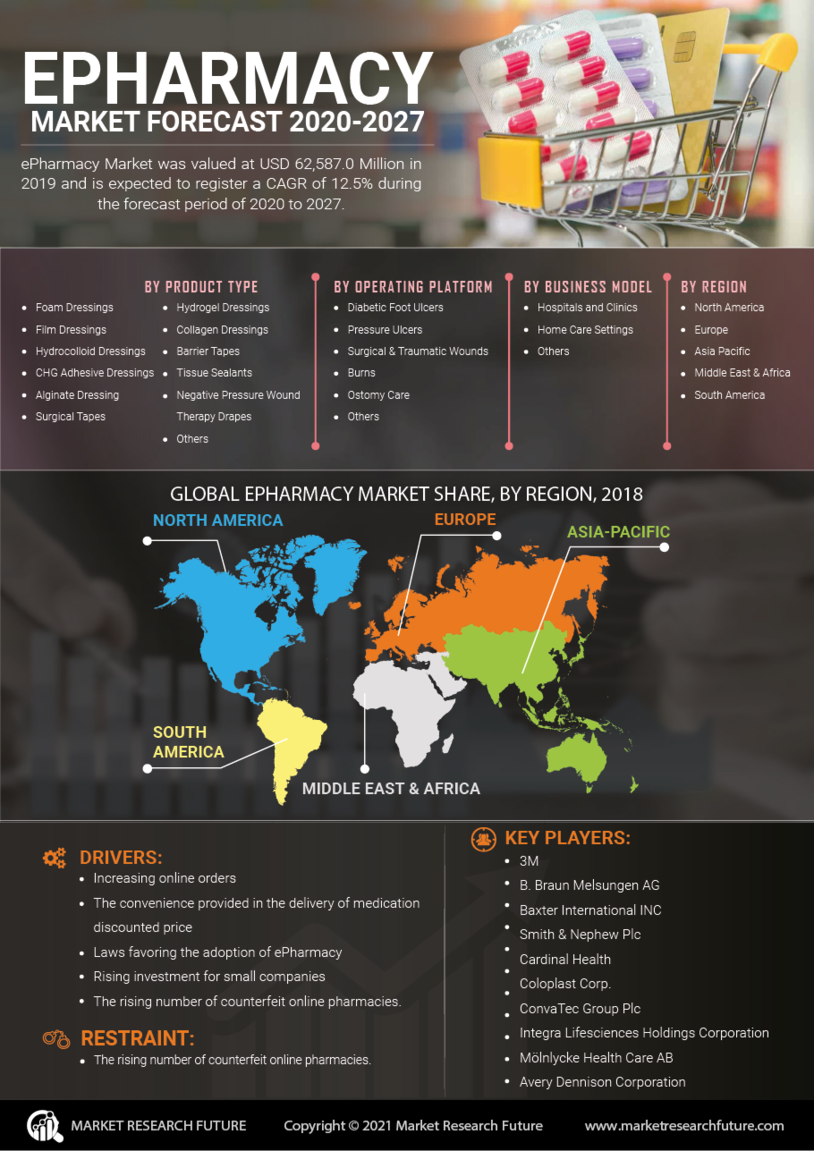 EPHARMACY
MARKET FORECAST 2020-2027

ePharmacy Market was valued at USD 62,587.0 Million in 2019 and is expected to register a CAGR of 12.5% during the forecast period of 2020 to 2027.

BY PRODUCT TYPE
- Foam Dressings
- Film Dressings
- Hydrocolloid Dressings
- CHG Adhesive Dressings
- Alginate Dressing
- Surgical Tapes
- Hydrogel Dressings
- Collagen Dressings
- Barrier Tapes
- Tissue Sealants
- Negative Pressure Wound Therapy Drapes
- Others

BY OPERATING PLATFORM
- Diabetic Foot Ulcers
- Pressure Ulcers
- Surgical & Traumatic Wounds
- Burns
- Ostomy Care
- Others

BY BUSINESS MODEL
- Hospitals and Clinics
- Home Care Settings
- Others

BY REGION
- North America
- Europe
- Asia Pacific
- Middle East & Africa
- South America

GLOBAL EPHARMACY MARKET SHARE, BY REGION, 2018

NORTH AMERICA
EUROPE
ASIA-PACIFIC
SOUTH AMERICA
MIDDLE EAST & AFRICA

DRIVERS:
- Increasing online orders
- The convenience provided in the delivery of medication discounted price
- Laws favoring the adoption of ePharmacy
- Rising investment for small companies
- The rising number of counterfeit online pharmacies.

RESTRAINT:
- The rising number of counterfeit online pharmacies.

KEY PLAYERS:
- 3M
- B. Braun Melsungen AG
- Baxter International INC
- Smith & Nephew Plc
- Cardinal Health
- Coloplast Corp.
- ConvaTec Group Plc
- Integra Lifesciences Holdings Corporation
- Mölnlycke Health Care AB
- Avery Dennison Corporation

MARKET RESEARCH FUTURE
Copyright © 2021 Market Research Future
www.marketresearchfuture.com