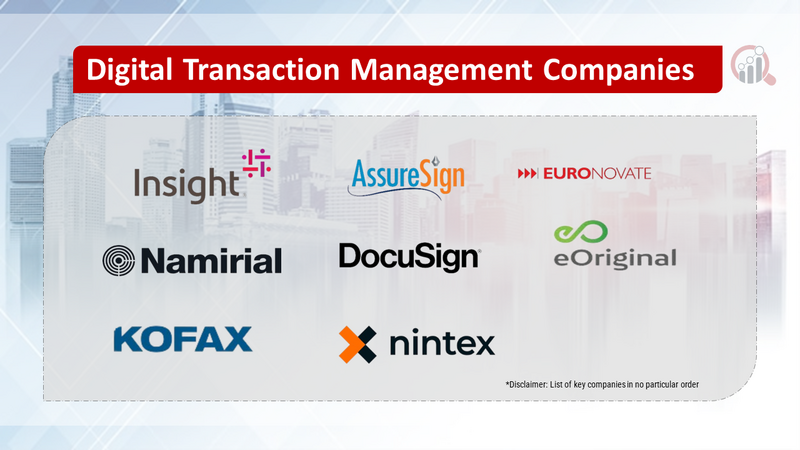 Digital Transaction Management Companies

Insight
AssureSign
EURONOVATE
Namirial
DocuSign
eOriginal
KOFAX
nintex

*Disclaimer: List of key companies in no particular order