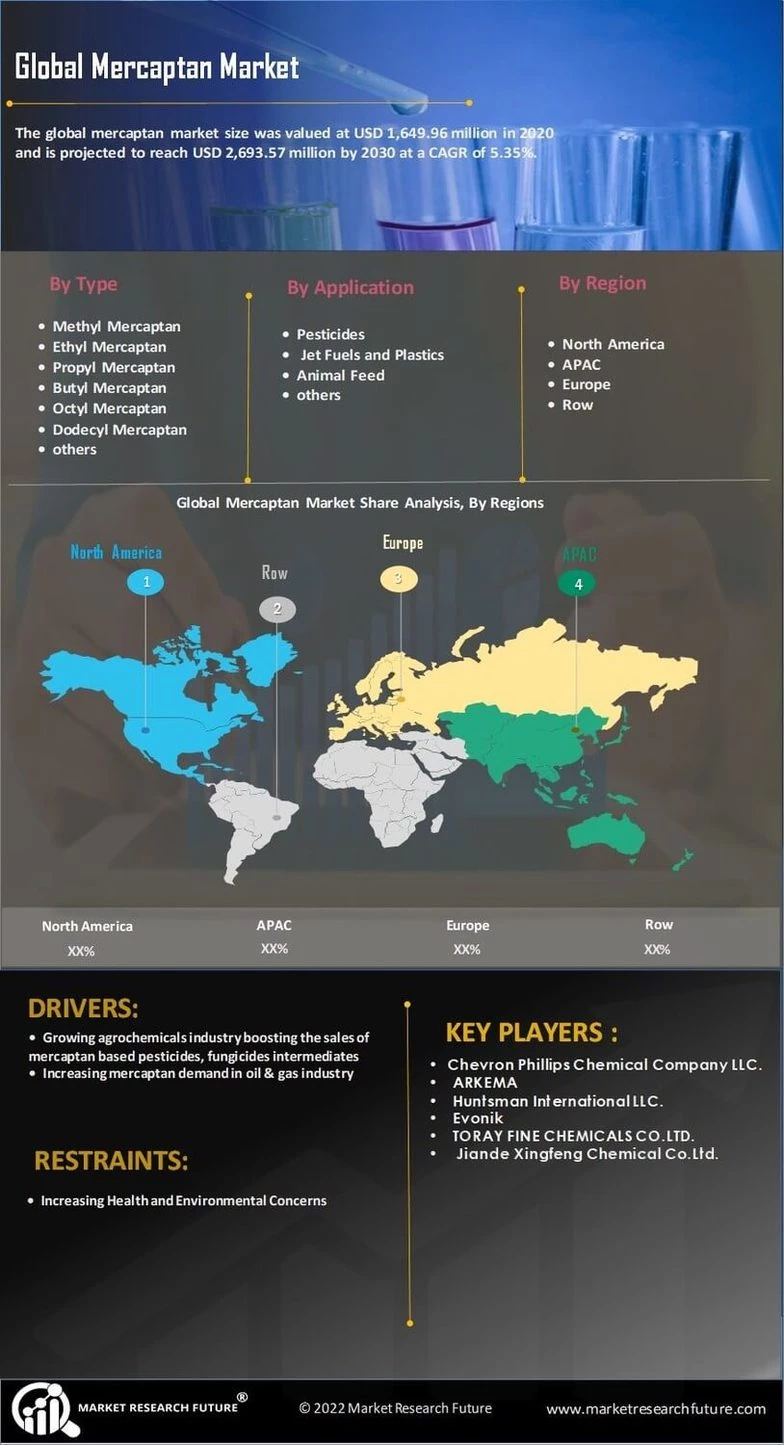 Global Mercaptan Market

The global mercaptan market size was valued at USD 1,649.96 million in 2020 and is projected to reach USD 2,693.57 million by 2030 at a CAGR of 5.35%.

By Type
- Methyl Mercaptan
- Ethyl Mercaptan
- Propyl Mercaptan
- Butyl Mercaptan
- Octyl Mercaptan
- Dodecyl Mercaptan
- others

By Application
- Pesticides
- Jet Fuels and Plastics
- Animal Feed
- others

By Region
- North America
- APAC
- Europe
- Row

Global Mercaptan Market Share Analysis, By Regions

North America 1
Row 2
Europe 3
APAC 4

| North America | APAC | Europe | Row |
|---|---|---|---|
| XX% | XX% | XX% | XX% |

DRIVERS:
- Growing agrochemicals industry boosting the sales of mercaptan based pesticides, fungicides intermediates
- Increasing mercaptan demand in oil & gas industry

RESTRAINTS:
- Increasing Health and Environmental Concerns

KEY PLAYERS :
- Chevron Phillips Chemical Company LLC.
- ARKEMA
- Huntsman International LLC.
- Evonik
- TORAY FINE CHEMICALS CO.LTD.
- Jiande Xingfeng Chemical Co.Ltd.

MARKET RESEARCH FUTURE®
© 2022 Market Research Future
www.marketresearchfuture.com