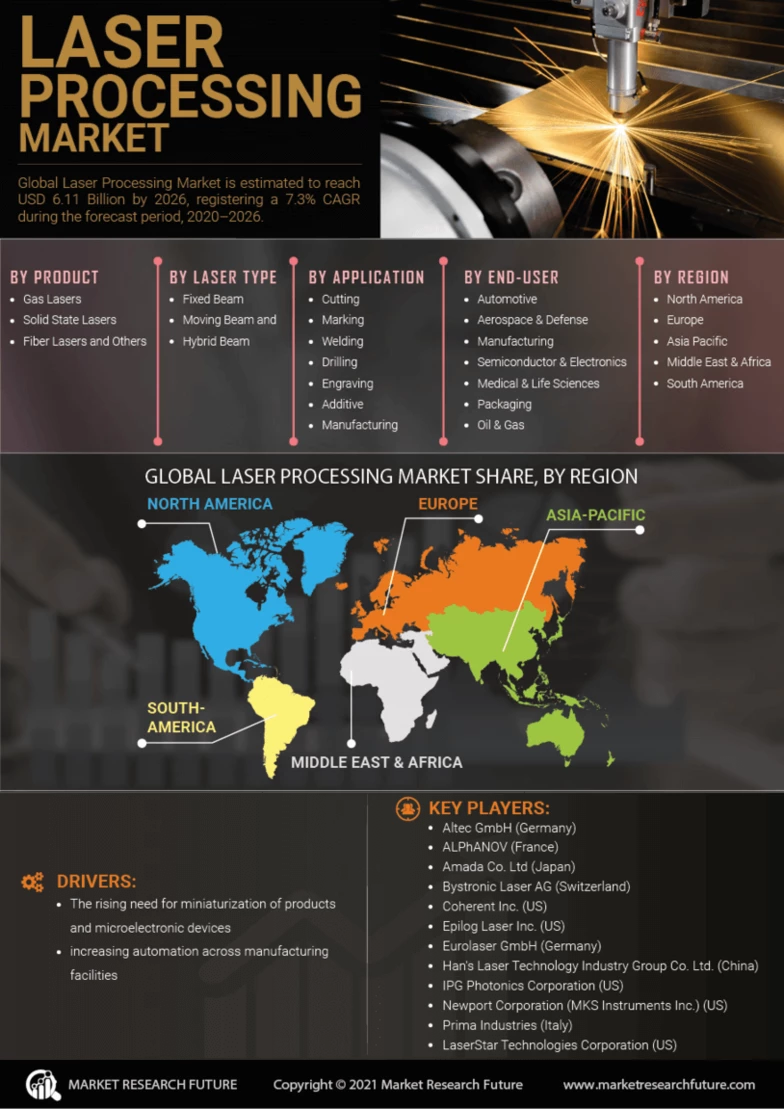 LASER PROCESSING MARKET

Global Laser Processing Market is estimated to reach USD 6.11 Billion by 2026, registering a 7.3% CAGR during the forecast period, 2020–2026.

BY PRODUCT
- Gas Lasers
- Solid State Lasers
- Fiber Lasers and Others

BY LASER TYPE
- Fixed Beam
- Moving Beam and
- Hybrid Beam

BY APPLICATION
- Cutting
- Marking
- Welding
- Drilling
- Engraving
- Additive
- Manufacturing

BY END-USER
- Automotive
- Aerospace & Defense
- Manufacturing
- Semiconductor & Electronics
- Medical & Life Sciences
- Packaging
- Oil & Gas

BY REGION
- North America
- Europe
- Asia Pacific
- Middle East & Africa
- South America

GLOBAL LASER PROCESSING MARKET SHARE, BY REGION

NORTH AMERICA
EUROPE
ASIA-PACIFIC
SOUTH-AMERICA
MIDDLE EAST & AFRICA

DRIVERS:
- The rising need for miniaturization of products and microelectronic devices
- increasing automation across manufacturing facilities

KEY PLAYERS:
- Altec GmbH (Germany)
- ALPhANOV (France)
- Amada Co. Ltd (Japan)
- Bystronic Laser AG (Switzerland)
- Coherent Inc. (US)
- Epilog Laser Inc. (US)
- Eurolaser GmbH (Germany)
- Han's Laser Technology Industry Group Co. Ltd. (China)
- IPG Photonics Corporation (US)
- Newport Corporation (MKS Instruments Inc.) (US)
- Prima Industries (Italy)
- LaserStar Technologies Corporation (US)

MARKET RESEARCH FUTURE
Copyright © 2021 Market Research Future
www.marketresearchfuture.com