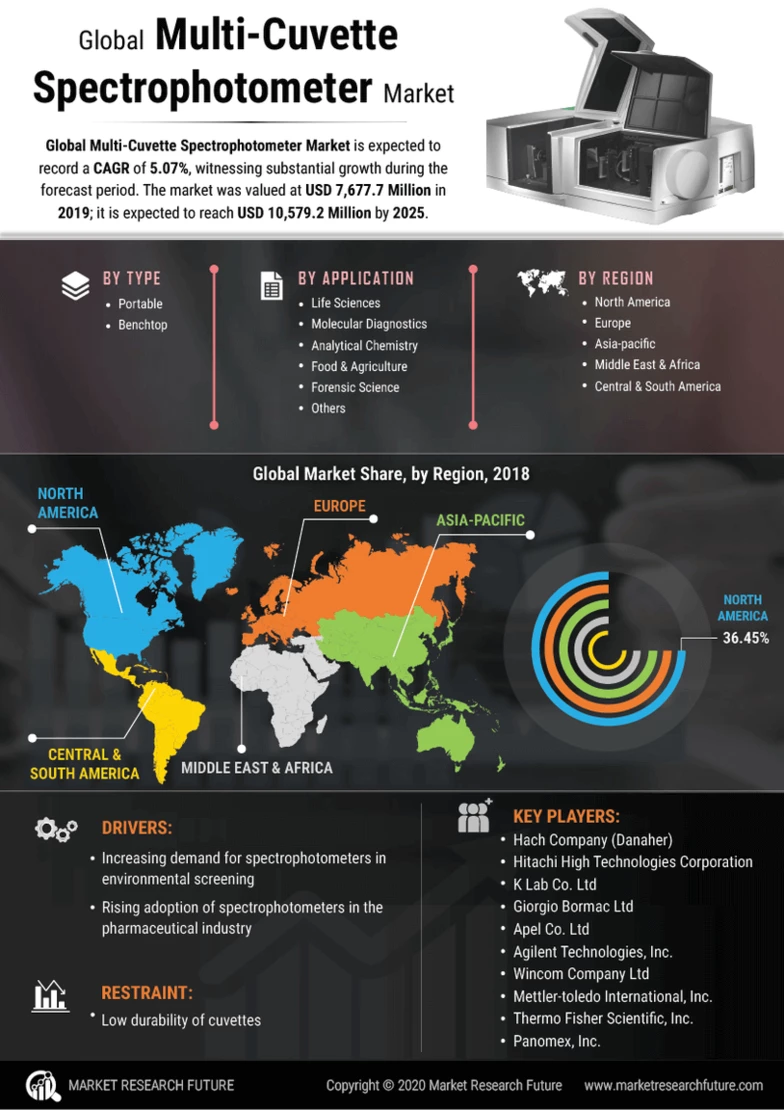 Global Multi-Cuvette Spectrophotometer Market

Global Multi-Cuvette Spectrophotometer Market is expected to record a CAGR of 5.07%, witnessing substantial growth during the forecast period. The market was valued at USD 7,677.7 Million in 2019; it is expected to reach USD 10,579.2 Million by 2025.

BY TYPE
- Portable
- Benchtop

BY APPLICATION
- Life Sciences
- Molecular Diagnostics
- Analytical Chemistry
- Food & Agriculture
- Forensic Science
- Others

BY REGION
- North America
- Europe
- Asia-pacific
- Middle East & Africa
- Central & South America

Global Market Share, by Region, 2018

NORTH AMERICA
EUROPE
ASIA-PACIFIC
CENTRAL & SOUTH AMERICA
MIDDLE EAST & AFRICA

NORTH AMERICA
36.45%

DRIVERS:
- Increasing demand for spectrophotometers in environmental screening
- Rising adoption of spectrophotometers in the pharmaceutical industry

RESTRAINT:
- Low durability of cuvettes

KEY PLAYERS:
- Hach Company (Danaher)
- Hitachi High Technologies Corporation
- K Lab Co. Ltd
- Giorgio Bormac Ltd
- Apel Co. Ltd
- Agilent Technologies, Inc.
- Wincom Company Ltd
- Mettler-toledo International, Inc.
- Thermo Fisher Scientific, Inc.
- Panomex, Inc.

MARKET RESEARCH FUTURE
Copyright © 2020 Market Research Future
www.marketresearchfuture.com