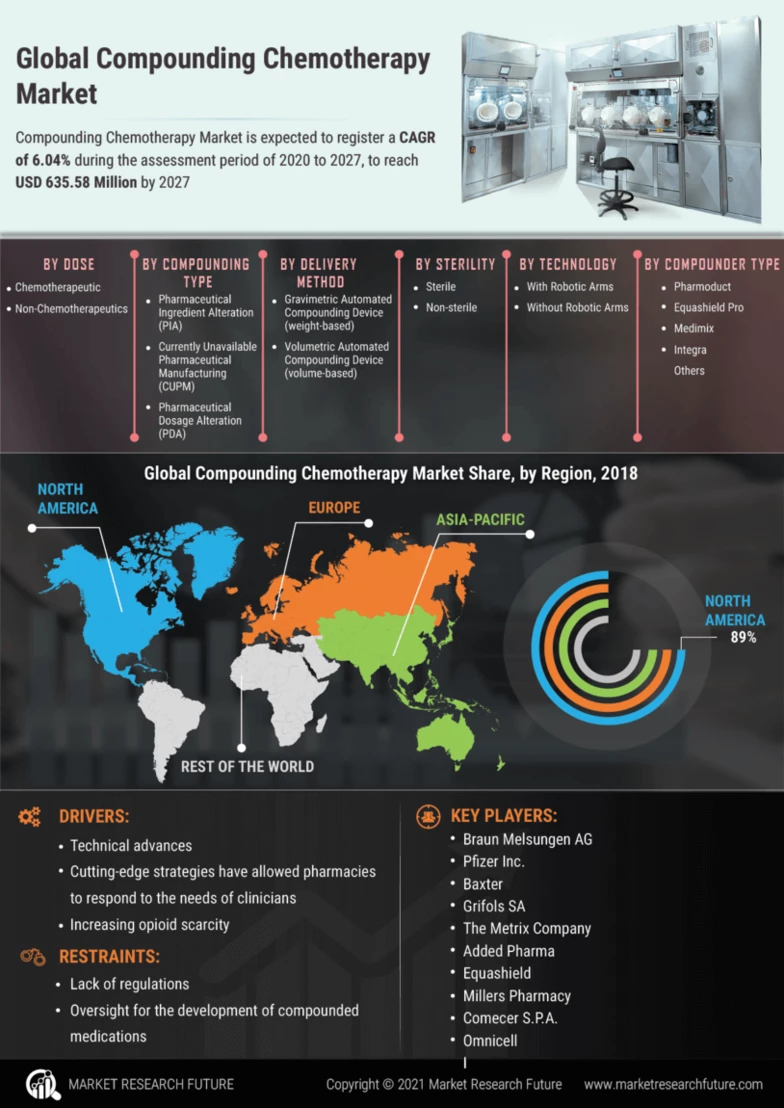 Global Compounding Chemotherapy Market

Compounding Chemotherapy Market is expected to register a CAGR of 6.04% during the assessment period of 2020 to 2027, to reach USD 635.58 Million by 2027

BY DOSE
- Chemotherapeutic
- Non-Chemotherapeutics

BY COMPOUNDING TYPE
- Pharmaceutical Ingredient Alteration (PIA)
- Currently Unavailable Pharmaceutical Manufacturing (CUPM)
- Pharmaceutical Dosage Alteration (PDA)

BY DELIVERY METHOD
- Gravimetric Automated Compounding Device (weight-based)
- Volumetric Automated Compounding Device (volume-based)

BY STERILITY
- Sterile
- Non-sterile

BY TECHNOLOGY
- With Robotic Arms
- Without Robotic Arms

BY COMPOUNDER TYPE
- Pharmoduct
- Equashield Pro
- Medimix
- Integra
Others

Global Compounding Chemotherapy Market Share, by Region, 2018

NORTH AMERICA

EUROPE

ASIA-PACIFIC

REST OF THE WORLD

NORTH AMERICA 89%

DRIVERS:
- Technical advances
- Cutting-edge strategies have allowed pharmacies to respond to the needs of clinicians
- Increasing opioid scarcity

RESTRAINTS:
- Lack of regulations
- Oversight for the development of compounded medications

KEY PLAYERS:
- Braun Melsungen AG
- Pfizer Inc.
- Baxter
- Grifols SA
- The Metrix Company
- Added Pharma
- Equashield
- Millers Pharmacy
- Comecer S.P.A.
- Omnicell

MARKET RESEARCH FUTURE

Copyright © 2021 Market Research Future

www.marketresearchfuture.com