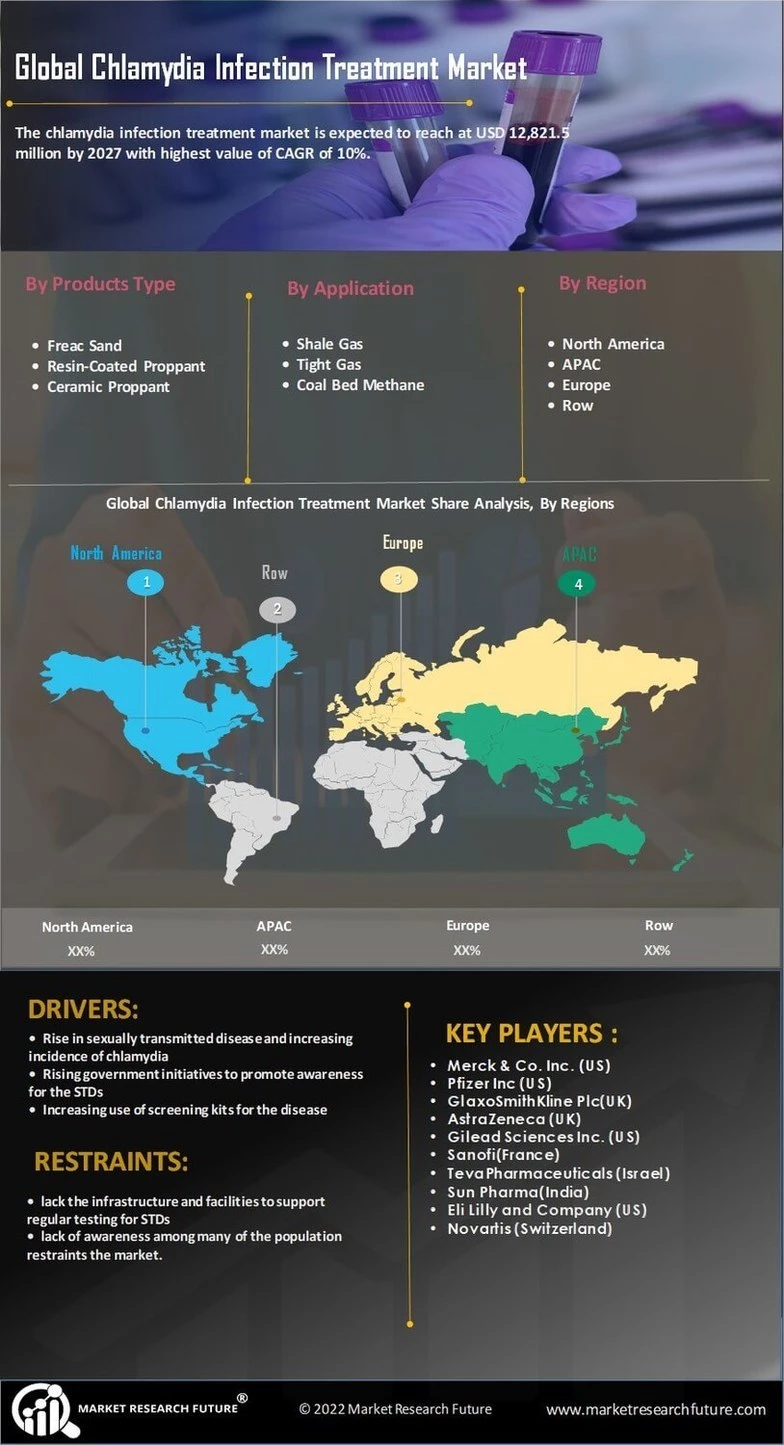 Global Chlamydia Infection Treatment Market

The chlamydia infection treatment market is expected to reach at USD 12,821.5 million by 2027 with highest value of CAGR of 10%.

By Products Type
- Freac Sand
- Resin-Coated Proppant
- Ceramic Proppant

By Application
- Shale Gas
- Tight Gas
- Coal Bed Methane

By Region
- North America
- APAC
- Europe
- Row

Global Chlamydia Infection Treatment Market Share Analysis, By Regions

North America 1
Row 2
Europe 3
APAC 4

| North America | APAC | Europe | Row |
|---|---|---|---|
| XX% | XX% | XX% | XX% |

DRIVERS:
- Rise in sexually transmitted disease and increasing incidence of chlamydia
- Rising government initiatives to promote awareness for the STDs
- Increasing use of screening kits for the disease

RESTRAINTS:
- lack the infrastructure and facilities to support regular testing for STDs
- lack of awareness among many of the population restraints the market.

KEY PLAYERS :
- Merck & Co. Inc. (US)
- Pfizer Inc (US)
- GlaxoSmithKline Plc(UK)
- AstraZeneca (UK)
- Gilead Sciences Inc. (US)
- Sanofi(France)
- Teva Pharmaceuticals (Israel)
- Sun Pharma(India)
- Eli Lilly and Company (US)
- Novartis (Switzerland)

MARKET RESEARCH FUTURE®
© 2022 Market Research Future
www.marketresearchfuture.com