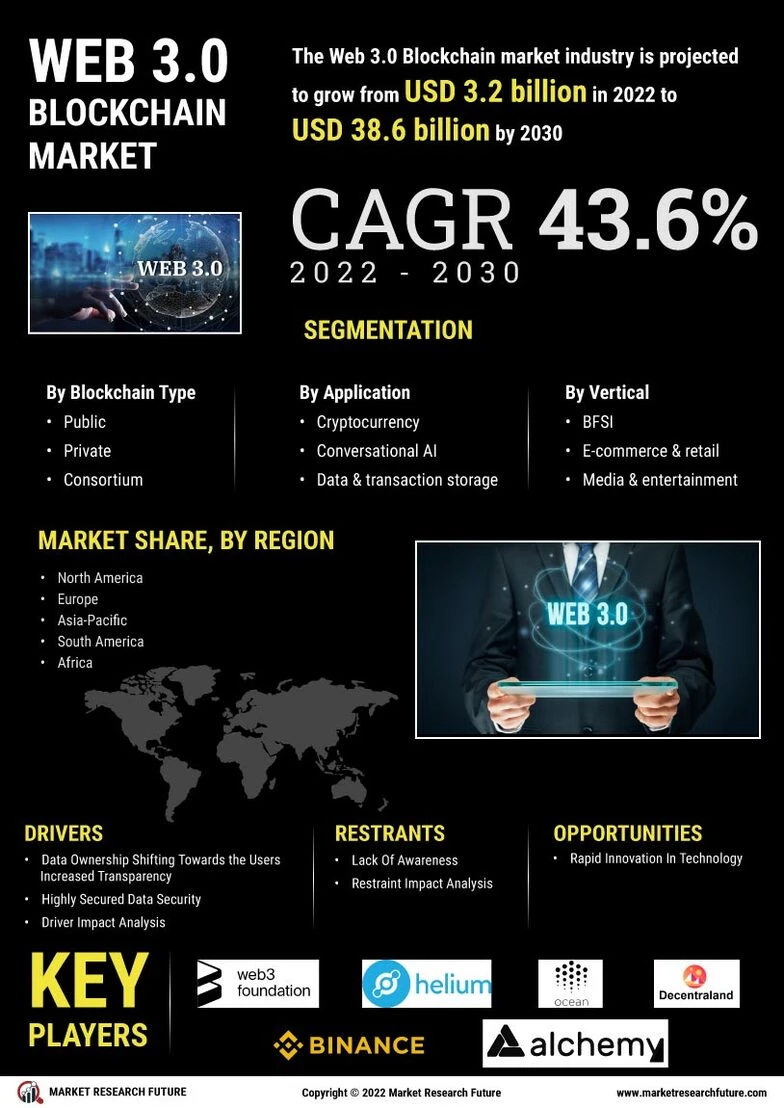 WEB 3.0 BLOCKCHAIN MARKET

The Web 3.0 Blockchain market industry is projected to grow from USD 3.2 billion in 2022 to USD 38.6 billion by 2030

WEB 3.0

CAGR 43.6%
2022 - 2030

SEGMENTATION

By Blockchain Type
• Public
• Private
• Consortium

By Application
• Cryptocurrency
• Conversational AI
• Data & transaction storage

By Vertical
• BFSI
• E-commerce & retail
• Media & entertainment

MARKET SHARE, BY REGION
• North America
• Europe
• Asia-Pacific
• South America
• Africa

WEB 3.0

DRIVERS
• Data Ownership Shifting Towards the Users Increased Transparency
• Highly Secured Data Security
• Driver Impact Analysis

RESTRANTS
• Lack Of Awareness
• Restraint Impact Analysis

OPPORTUNITIES
• Rapid Innovation In Technology

KEY PLAYERS

web3 foundation
helium
ocean
Decentraland
BINANCE
alchemy

MARKET RESEARCH FUTURE
Copyright © 2022 Market Research Future
www.marketresearchfuture.com