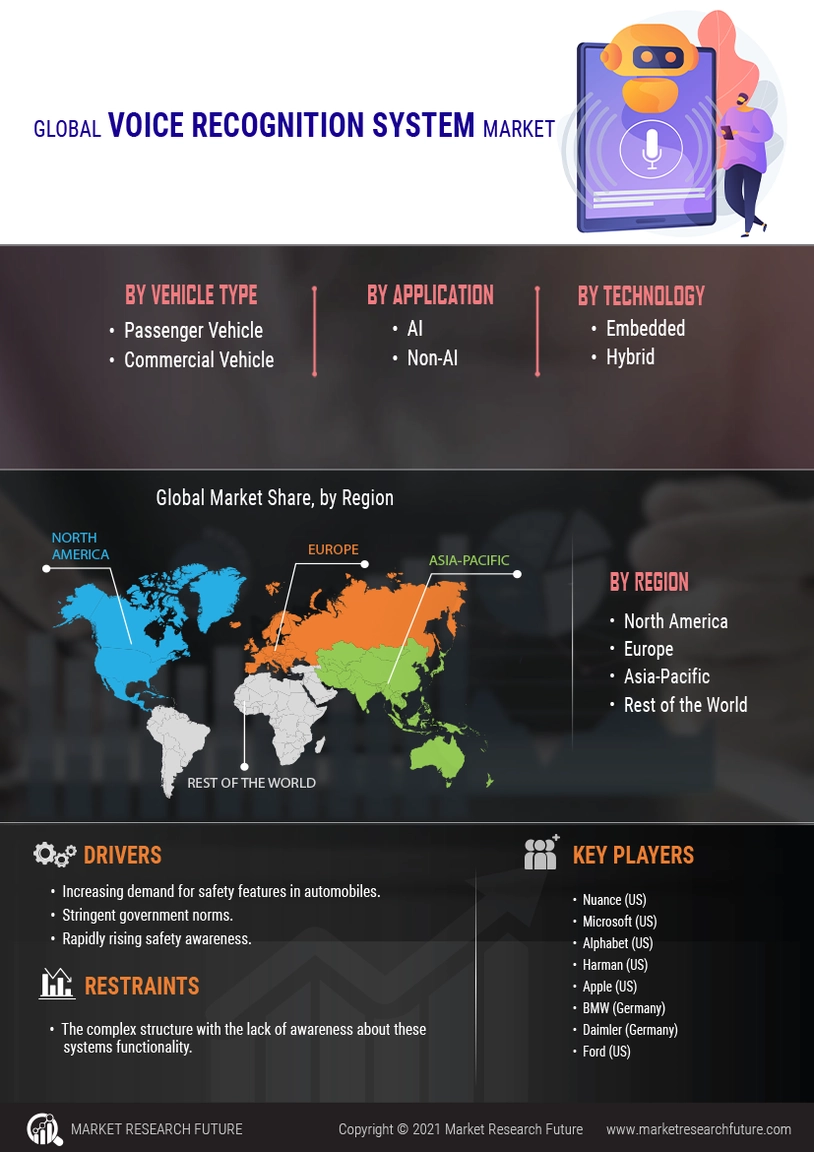 GLOBAL VOICE RECOGNITION SYSTEM MARKET

BY VEHICLE TYPE
• Passenger Vehicle
• Commercial Vehicle

BY APPLICATION
• AI
• Non-AI

BY TECHNOLOGY
• Embedded
• Hybrid

Global Market Share, by Region

NORTH AMERICA

EUROPE

ASIA-PACIFIC

REST OF THE WORLD

BY REGION
• North America
• Europe
• Asia-Pacific
• Rest of the World

DRIVERS
• Increasing demand for safety features in automobiles.
• Stringent government norms.
• Rapidly rising safety awareness.

RESTRAINTS
• The complex structure with the lack of awareness about these systems functionality.

KEY PLAYERS
• Nuance (US)
• Microsoft (US)
• Alphabet (US)
• Harman (US)
• Apple (US)
• BMW (Germany)
• Daimler (Germany)
• Ford (US)

MARKET RESEARCH FUTURE    Copyright © 2021 Market Research Future    www.marketresearchfuture.com