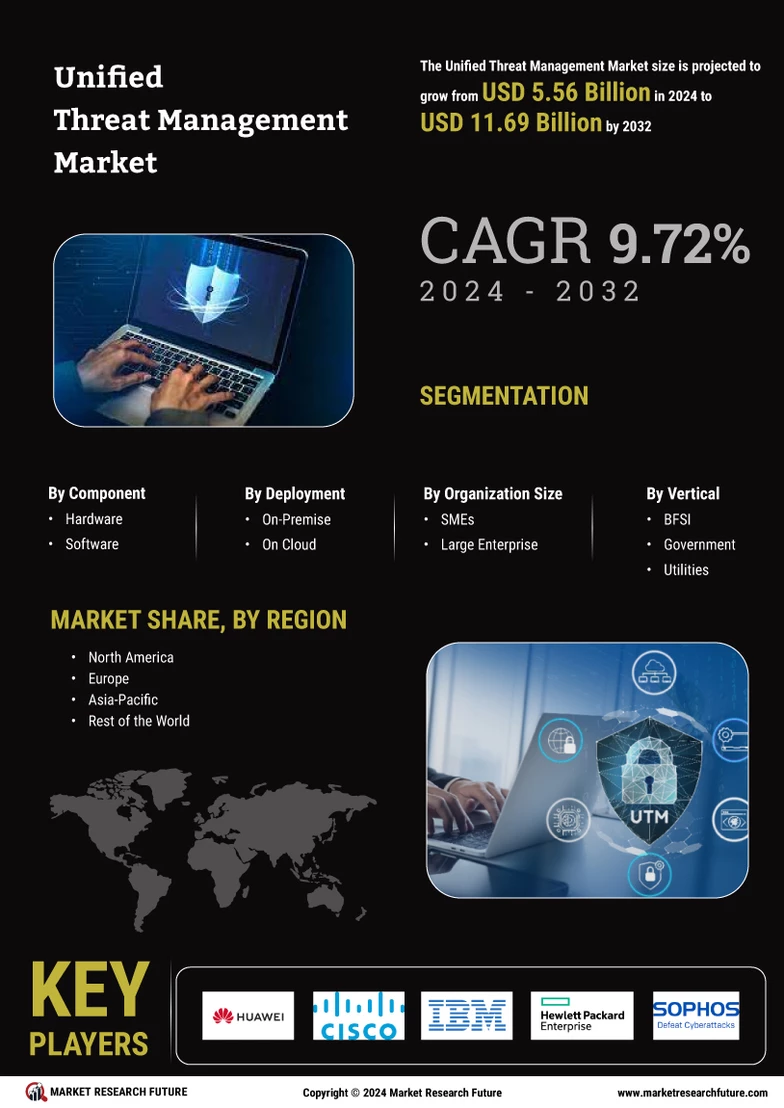 Unified Threat Management Market

The Unified Threat Management Market size is projected to grow from USD 5.56 Billion in 2024 to USD 11.69 Billion by 2032

CAGR 9.72%
2024 - 2032

SEGMENTATION

By Component
• Hardware
• Software

By Deployment
• On-Premise
• On Cloud

By Organization Size
• SMEs
• Large Enterprise

By Vertical
• BFSI
• Government
• Utilities

MARKET SHARE, BY REGION
• North America
• Europe
• Asia-Pacific
• Rest of the World

UTM

KEY PLAYERS

HUAWEI
CISCO
IBM
Hewlett Packard Enterprise
SOPHOS Defeat Cyberattacks

MARKET RESEARCH FUTURE
Copyright © 2024 Market Research Future
www.marketresearchfuture.com