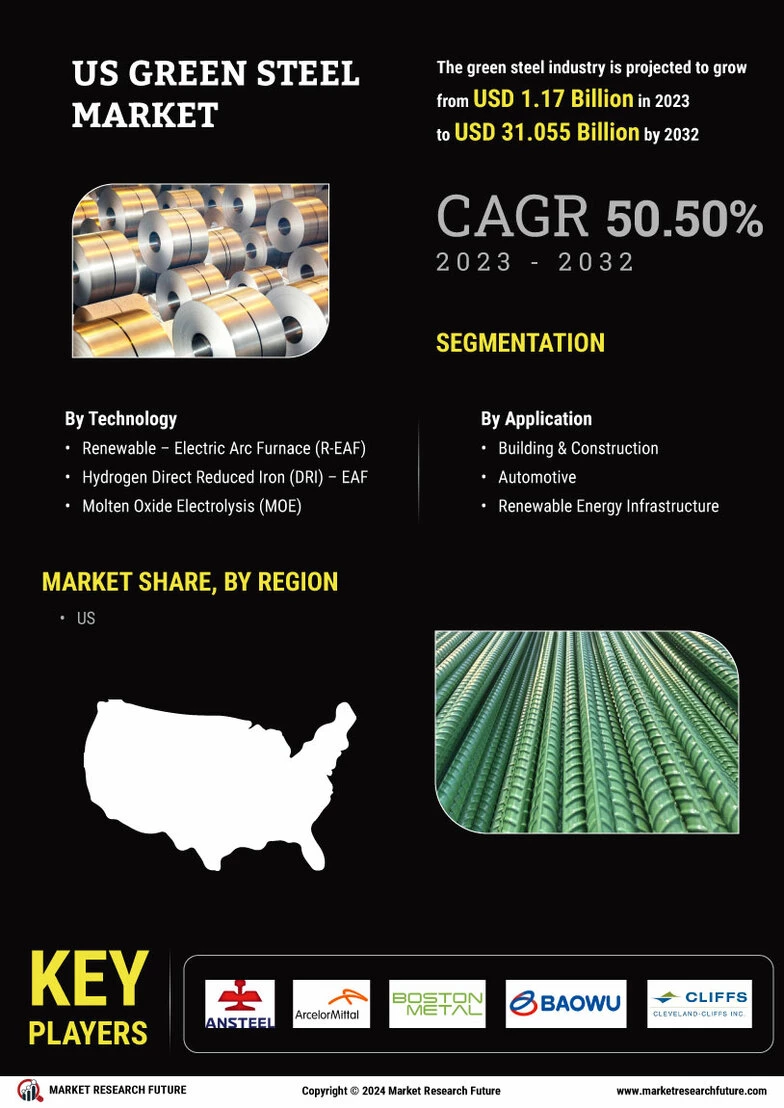 US GREEN STEEL MARKET

The green steel industry is projected to grow from USD 1.17 Billion in 2023 to USD 31.055 Billion by 2032

CAGR 50.50%
2023 - 2032

SEGMENTATION

By Technology
• Renewable – Electric Arc Furnace (R-EAF)
• Hydrogen Direct Reduced Iron (DRI) – EAF
• Molten Oxide Electrolysis (MOE)

By Application
• Building & Construction
• Automotive
• Renewable Energy Infrastructure

MARKET SHARE, BY REGION
• US

KEY PLAYERS

ANSTEEL
ArcelorMittal
BOSTON METAL
BAOWU
CLIFFS
CLEVELAND-CLIFFS INC.

MARKET RESEARCH FUTURE
Copyright © 2024 Market Research Future
www.marketresearchfuture.com