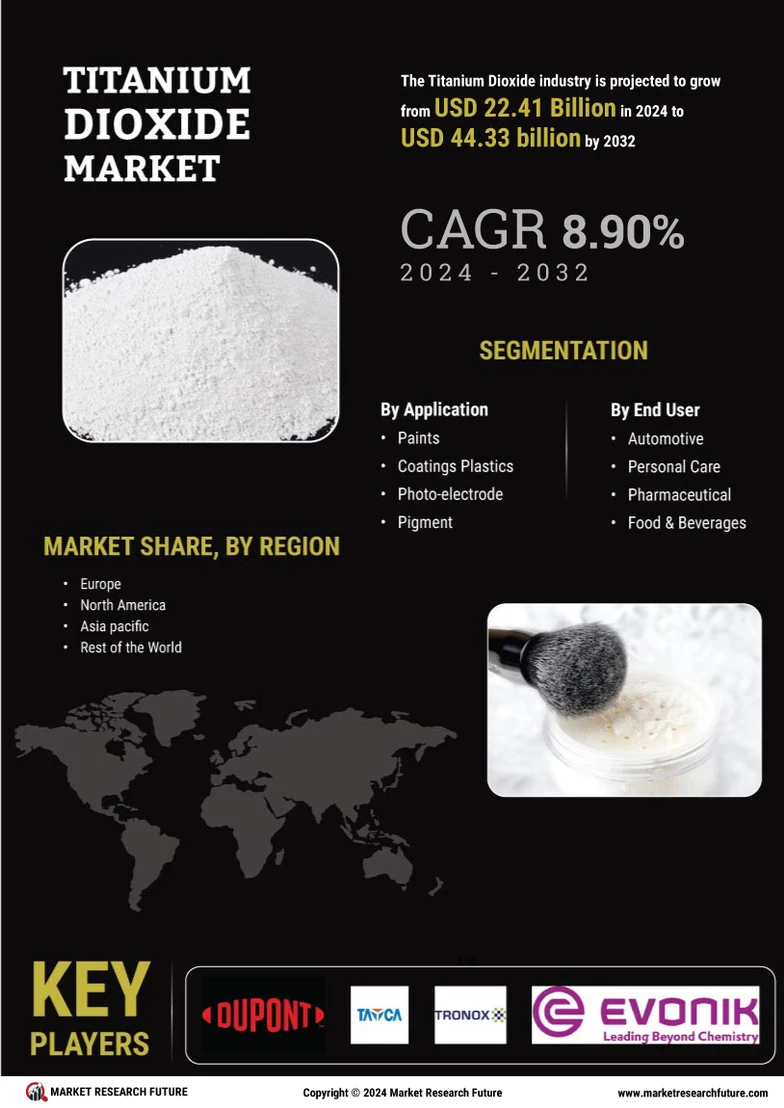 TITANIUM DIOXIDE MARKET

The Titanium Dioxide industry is projected to grow from USD 22.41 Billion in 2024 to USD 44.33 billion by 2032

CAGR 8.90%
2024 - 2032

SEGMENTATION

By Application
• Paints
• Coatings Plastics
• Photo-electrode
• Pigment

By End User
• Automotive
• Personal Care
• Pharmaceutical
• Food & Beverages

MARKET SHARE, BY REGION
• Europe
• North America
• Asia pacific
• Rest of the World

KEY PLAYERS

DUPONT
TAYCA
TRONOX
EVONIK
Leading Beyond Chemistry

MARKET RESEARCH FUTURE
Copyright © 2024 Market Research Future
www.marketresearchfuture.com