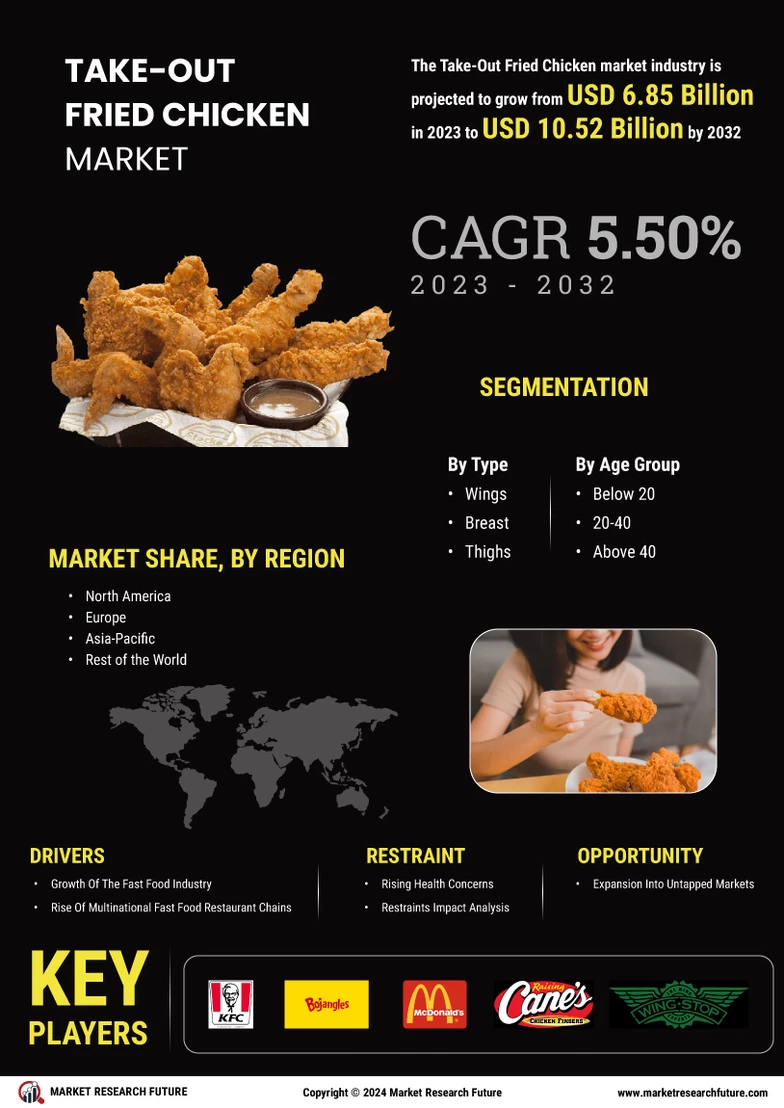 TAKE-OUT FRIED CHICKEN MARKET

The Take-Out Fried Chicken market industry is projected to grow from USD 6.85 Billion in 2023 to USD 10.52 Billion by 2032

CAGR 5.50%
2023 - 2032

SEGMENTATION

By Type
• Wings
• Breast
• Thighs

By Age Group
• Below 20
• 20-40
• Above 40

MARKET SHARE, BY REGION
• North America
• Europe
• Asia-Pacific
• Rest of the World

DRIVERS
• Growth Of The Fast Food Industry
• Rise Of Multinational Fast Food Restaurant Chains

RESTRAINT
• Rising Health Concerns
• Restraints Impact Analysis

OPPORTUNITY
• Expansion Into Untapped Markets

KEY PLAYERS

KFC
Bojangles
McDonald's
Raising Cane's CHICKEN FINGERS
WING STOP

MARKET RESEARCH FUTURE
Copyright © 2024 Market Research Future
www.marketresearchfuture.com