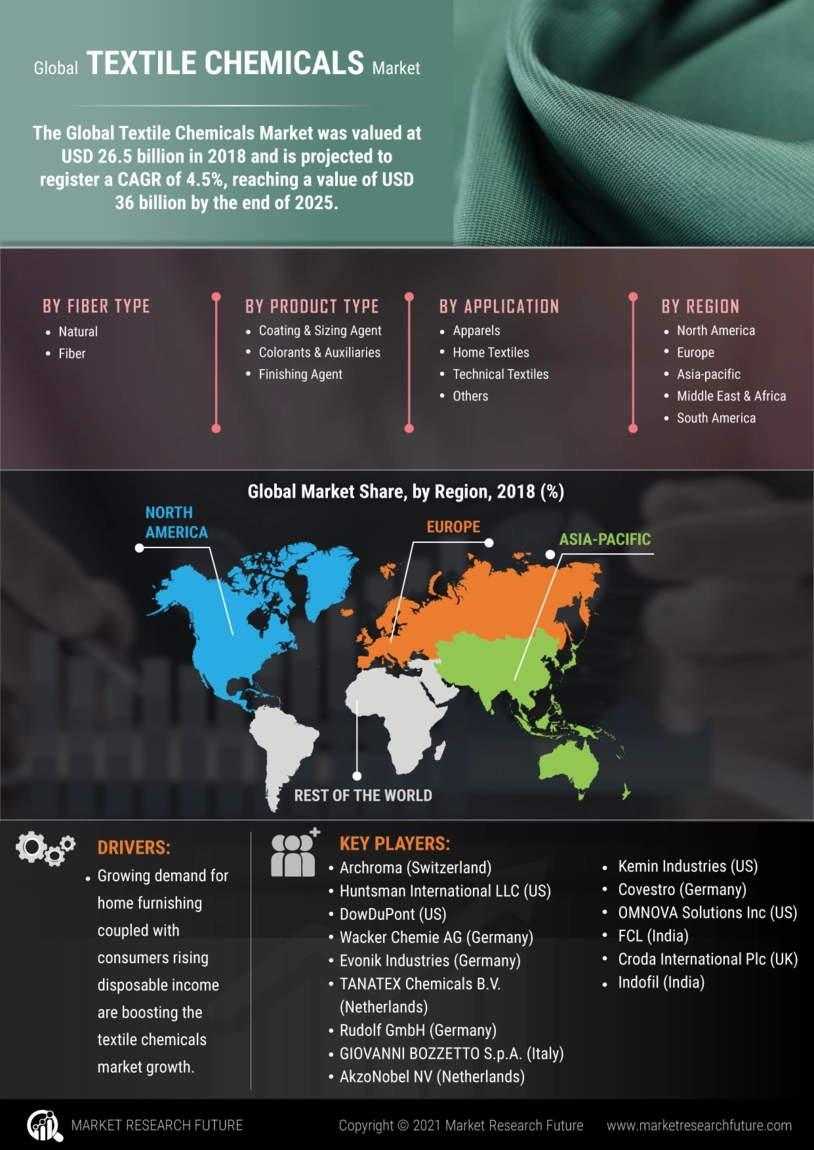 Global TEXTILE CHEMICALS Market

The Global Textile Chemicals Market was valued at USD 26.5 billion in 2018 and is projected to register a CAGR of 4.5%, reaching a value of USD 36 billion by the end of 2025.

BY FIBER TYPE
- Natural
- Fiber

BY PRODUCT TYPE
- Coating & Sizing Agent
- Colorants & Auxiliaries
- Finishing Agent

BY APPLICATION
- Apparels
- Home Textiles
- Technical Textiles
- Others

BY REGION
- North America
- Europe
- Asia-pacific
- Middle East & Africa
- South America

Global Market Share, by Region, 2018 (%)

NORTH AMERICA
EUROPE
ASIA-PACIFIC
REST OF THE WORLD

DRIVERS:
- Growing demand for home furnishing coupled with consumers rising disposable income are boosting the textile chemicals market growth.

KEY PLAYERS:
- Archroma (Switzerland)
- Huntsman International LLC (US)
- DowDuPont (US)
- Wacker Chemie AG (Germany)
- Evonik Industries (Germany)
- TANATEX Chemicals B.V. (Netherlands)
- Rudolf GmbH (Germany)
- GIOVANNI BOZZETTO S.p.A. (Italy)
- AkzoNobel NV (Netherlands)
- Kemin Industries (US)
- Covestro (Germany)
- OMNOVA Solutions Inc (US)
- FCL (India)
- Croda International Plc (UK)
- Indofil (India)

MARKET RESEARCH FUTURE
Copyright © 2021 Market Research Future
www.marketresearchfuture.com