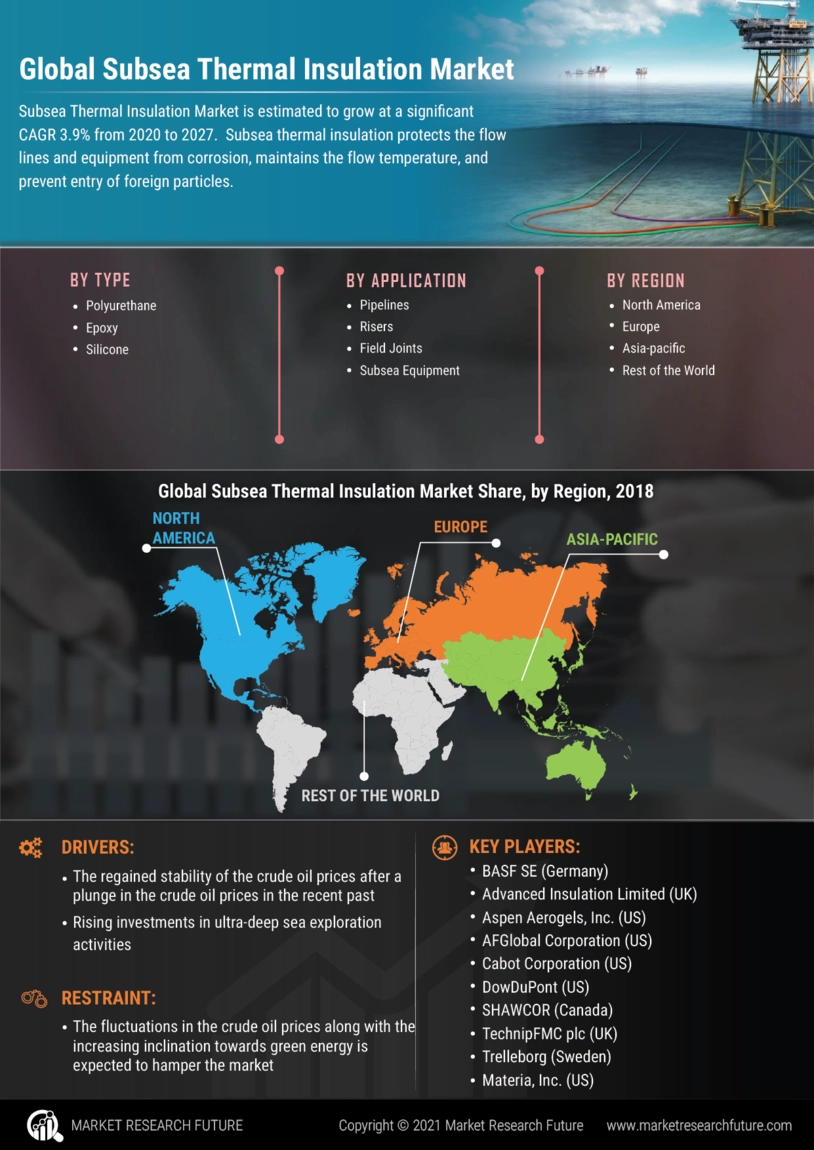 Global Subsea Thermal Insulation Market

Subsea Thermal Insulation Market is estimated to grow at a significant CAGR 3.9% from 2020 to 2027. Subsea thermal insulation protects the flow lines and equipment from corrosion, maintains the flow temperature, and prevent entry of foreign particles.

BY TYPE
- Polyurethane
- Epoxy
- Silicone

BY APPLICATION
- Pipelines
- Risers
- Field Joints
- Subsea Equipment

BY REGION
- North America
- Europe
- Asia-pacific
- Rest of the World

Global Subsea Thermal Insulation Market Share, by Region, 2018

NORTH AMERICA

EUROPE

ASIA-PACIFIC

REST OF THE WORLD

DRIVERS:
- The regained stability of the crude oil prices after a plunge in the crude oil prices in the recent past
- Rising investments in ultra-deep sea exploration activities

RESTRAINT:
- The fluctuations in the crude oil prices along with the increasing inclination towards green energy is expected to hamper the market

KEY PLAYERS:
- BASF SE (Germany)
- Advanced Insulation Limited (UK)
- Aspen Aerogels, Inc. (US)
- AFGlobal Corporation (US)
- Cabot Corporation (US)
- DowDuPont (US)
- SHAWCOR (Canada)
- TechnipFMC plc (UK)
- Trelleborg (Sweden)
- Materia, Inc. (US)

MARKET RESEARCH FUTURE

Copyright © 2021 Market Research Future

www.marketresearchfuture.com