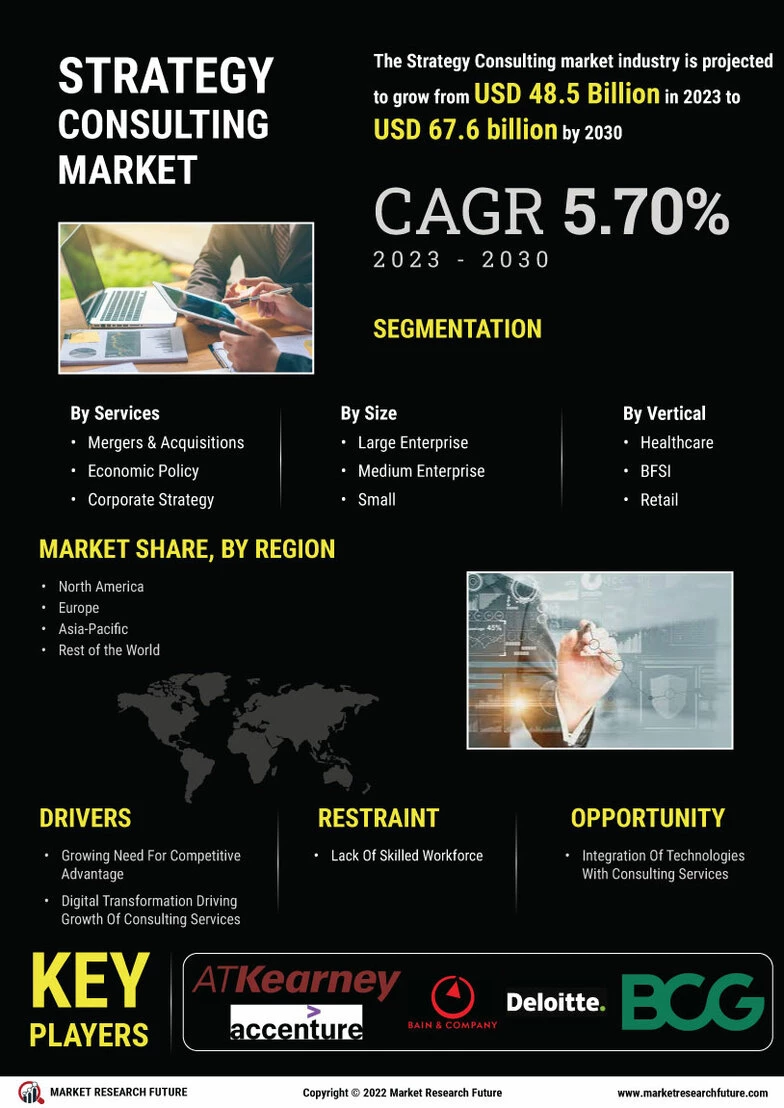 STRATEGY CONSULTING MARKET

The Strategy Consulting market industry is projected to grow from USD 48.5 Billion in 2023 to USD 67.6 billion by 2030

CAGR 5.70%
2023 - 2030

SEGMENTATION

By Services
• Mergers & Acquisitions
• Economic Policy
• Corporate Strategy

By Size
• Large Enterprise
• Medium Enterprise
• Small

By Vertical
• Healthcare
• BFSI
• Retail

MARKET SHARE, BY REGION
• North America
• Europe
• Asia-Pacific
• Rest of the World

45%

DRIVERS
• Growing Need For Competitive Advantage
• Digital Transformation Driving Growth Of Consulting Services

RESTRAINT
• Lack Of Skilled Workforce

OPPORTUNITY
• Integration Of Technologies With Consulting Services

KEY PLAYERS

ATKearney
accenture
BAIN & COMPANY
Deloitte.
BCG

MARKET RESEARCH FUTURE
Copyright © 2022 Market Research Future
www.marketresearchfuture.com