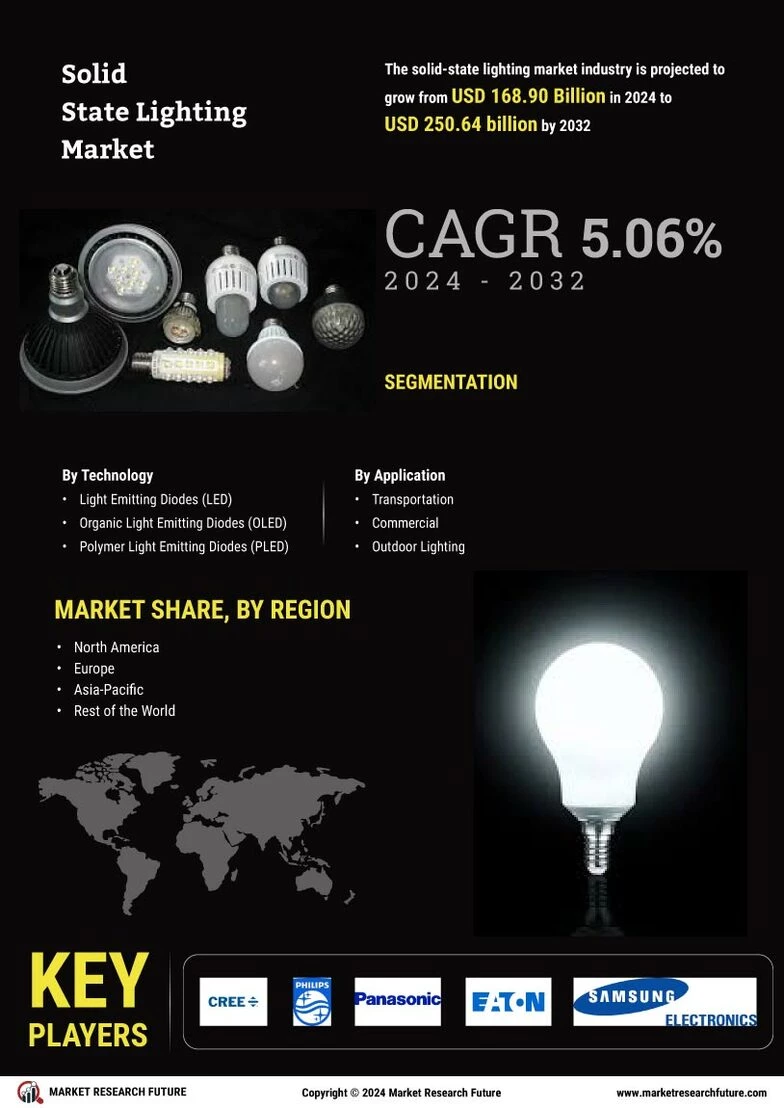 Solid State Lighting Market

The solid-state lighting market industry is projected to grow from USD 168.90 Billion in 2024 to USD 250.64 billion by 2032

CAGR 5.06%
2024 - 2032

SEGMENTATION

By Technology
• Light Emitting Diodes (LED)
• Organic Light Emitting Diodes (OLED)
• Polymer Light Emitting Diodes (PLED)

By Application
• Transportation
• Commercial
• Outdoor Lighting

MARKET SHARE, BY REGION
• North America
• Europe
• Asia-Pacific
• Rest of the World

KEY PLAYERS

CREE

PHILIPS

Panasonic

EATON

SAMSUNG ELECTRONICS

MARKET RESEARCH FUTURE

Copyright © 2024 Market Research Future

www.marketresearchfuture.com