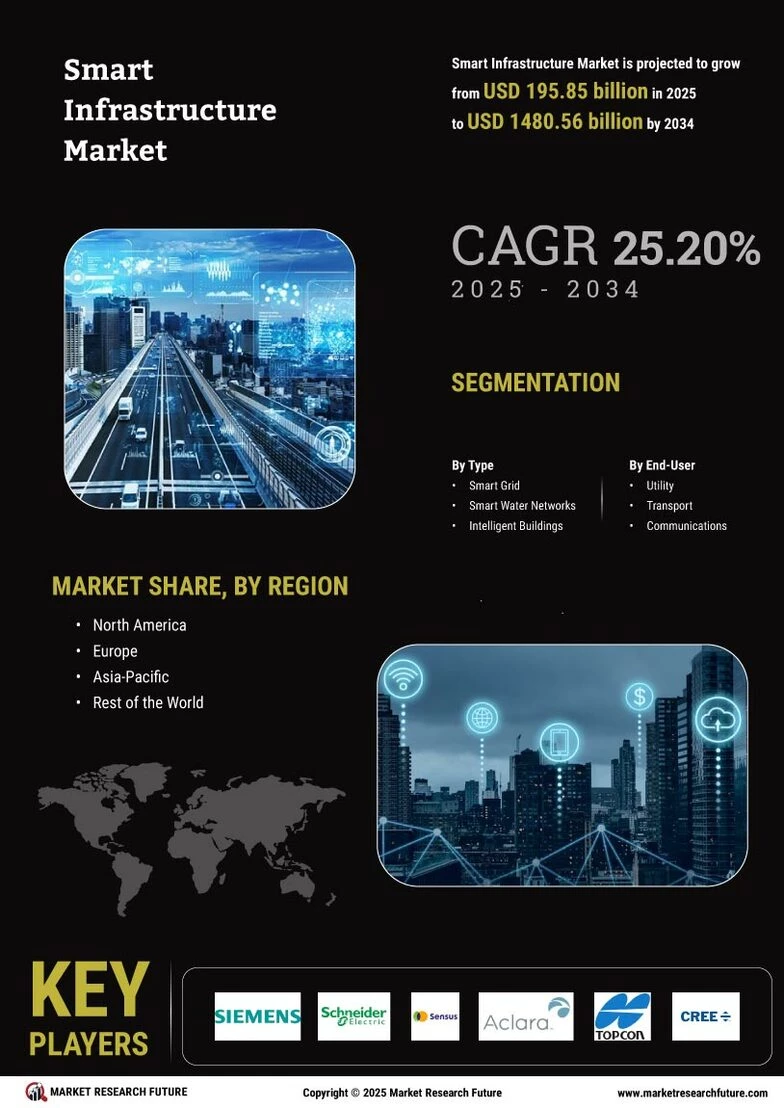 Smart Infrastructure Market

Smart Infrastructure Market is projected to grow from USD 195.85 billion in 2025 to USD 1480.56 billion by 2034

CAGR 25.20%
2025 - 2034

SEGMENTATION

By Type
• Smart Grid
• Smart Water Networks
• Intelligent Buildings

By End-User
• Utility
• Transport
• Communications

MARKET SHARE, BY REGION
• North America
• Europe
• Asia-Pacific
• Rest of the World

KEY PLAYERS

SIEMENS
Schneider Electric
Sensus
Aclara
TOPCON
CREE

MARKET RESEARCH FUTURE
Copyright © 2025 Market Research Future
www.marketresearchfuture.com