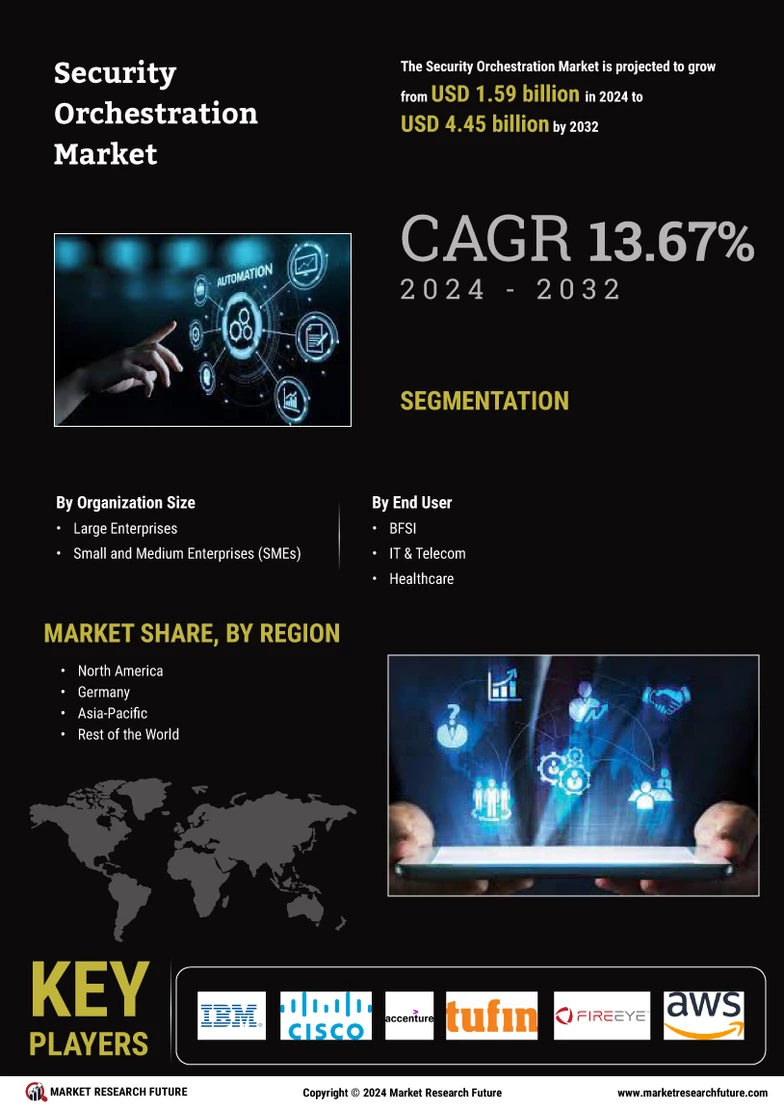 Security Orchestration Market

The Security Orchestration Market is projected to grow from USD 1.59 billion in 2024 to USD 4.45 billion by 2032

AUTOMATION

CAGR 13.67%
2024 - 2032

SEGMENTATION

By Organization Size
• Large Enterprises
• Small and Medium Enterprises (SMEs)

By End User
• BFSI
• IT & Telecom
• Healthcare

MARKET SHARE, BY REGION
• North America
• Germany
• Asia-Pacific
• Rest of the World

KEY PLAYERS

IBM
CISCO
accenture
tufin
FIREEYE
aws

MARKET RESEARCH FUTURE
Copyright © 2024 Market Research Future
www.marketresearchfuture.com