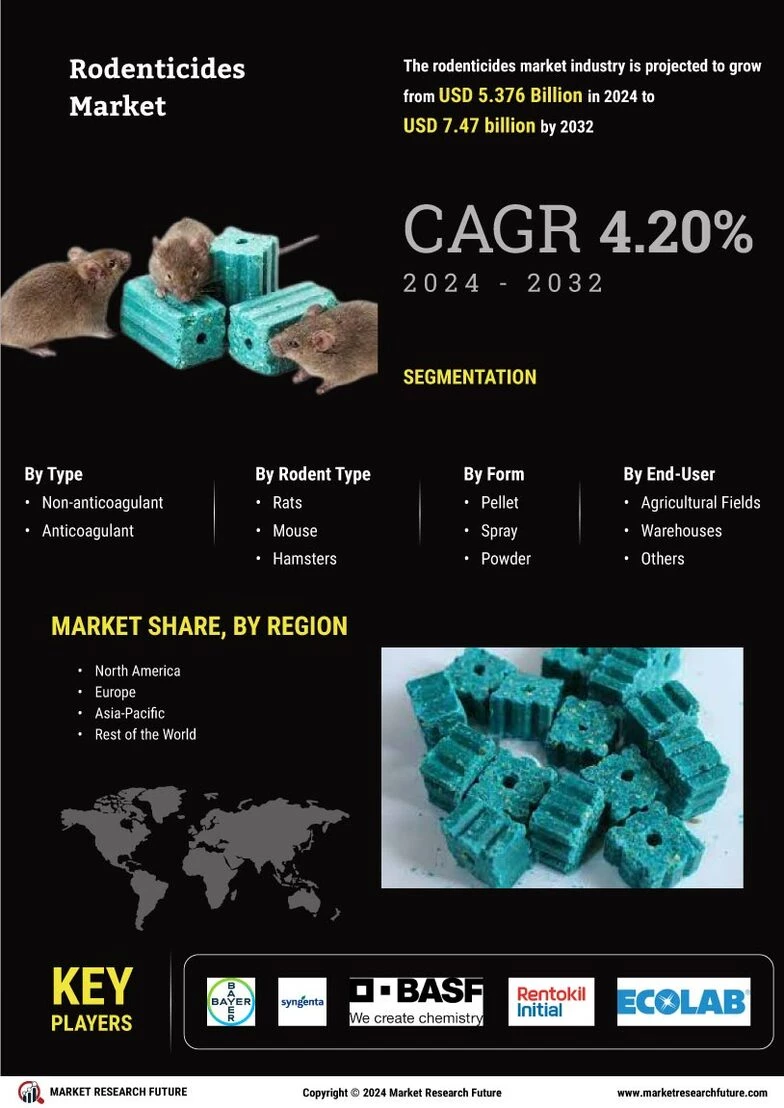 Rodenticides Market

The rodenticides market industry is projected to grow from USD 5.376 Billion in 2024 to USD 7.47 billion by 2032

CAGR 4.20%
2024 - 2032

SEGMENTATION

By Type
• Non-anticoagulant
• Anticoagulant

By Rodent Type
• Rats
• Mouse
• Hamsters

By Form
• Pellet
• Spray
• Powder

By End-User
• Agricultural Fields
• Warehouses
• Others

MARKET SHARE, BY REGION
• North America
• Europe
• Asia-Pacific
• Rest of the World

KEY PLAYERS

BAYER
syngenta
BASF We create chemistry
Rentokil Initial
ECOLAB

MARKET RESEARCH FUTURE
Copyright © 2024 Market Research Future
www.marketresearchfuture.com