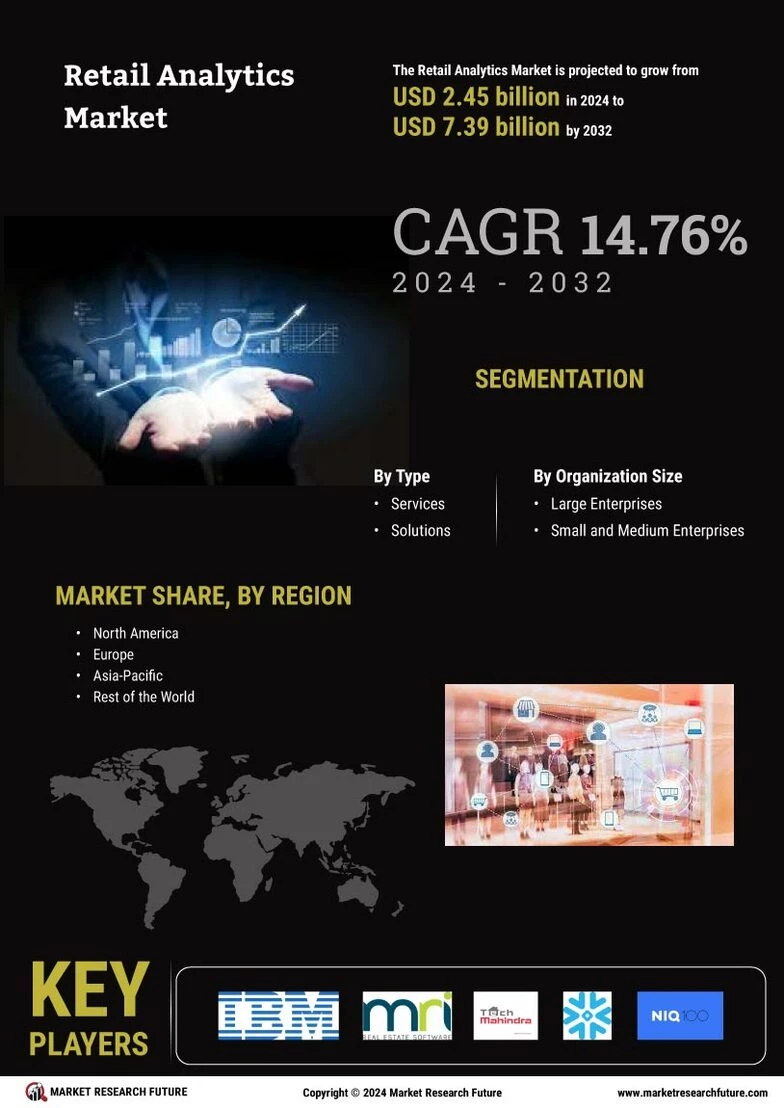 Retail Analytics Market

The Retail Analytics Market is projected to grow from USD 2.45 billion in 2024 to USD 7.39 billion by 2032

CAGR 14.76%
2024 - 2032

SEGMENTATION

By Type
• Services
• Solutions

By Organization Size
• Large Enterprises
• Small and Medium Enterprises

MARKET SHARE, BY REGION
• North America
• Europe
• Asia-Pacific
• Rest of the World

KEY PLAYERS

IBM
mri REAL ESTATE SOFTWARE
Tech Mahindra
NIQ

MARKET RESEARCH FUTURE
Copyright © 2024 Market Research Future
www.marketresearchfuture.com