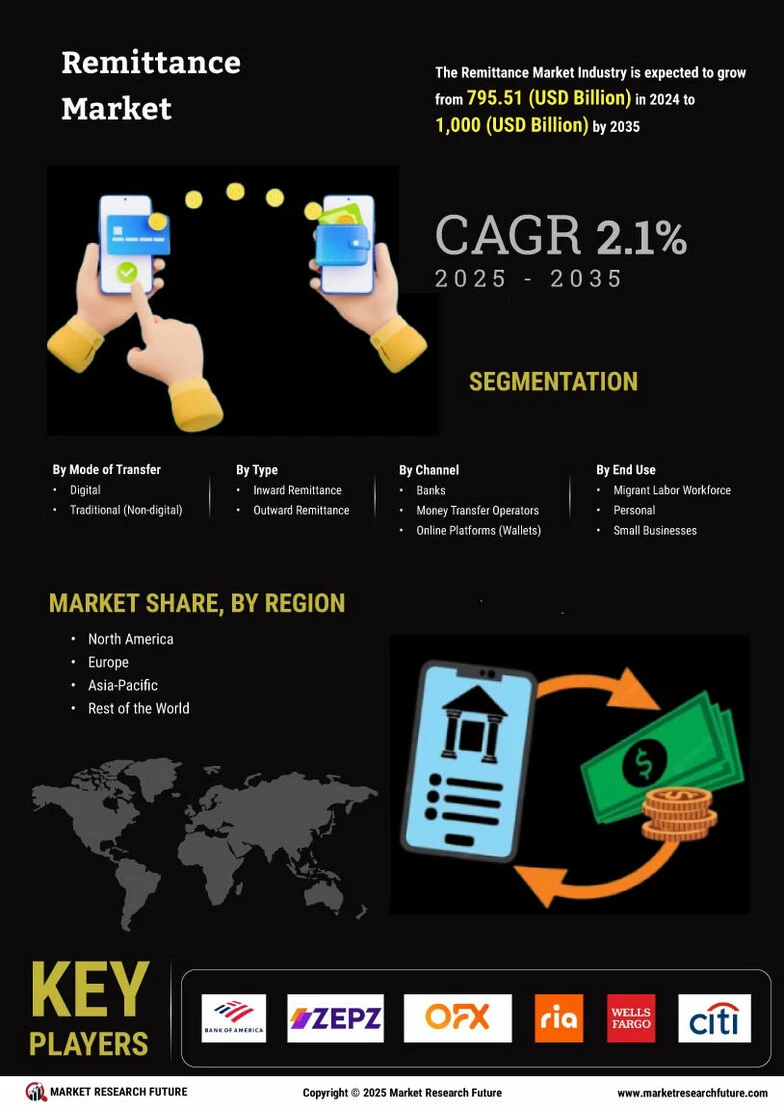 Remittance Market

The Remittance Market Industry is expected to grow from 795.51 (USD Billion) in 2024 to 1,000 (USD Billion) by 2035

CAGR 2.1%
2025 - 2035

SEGMENTATION

By Mode of Transfer
• Digital
• Traditional (Non-digital)

By Type
• Inward Remittance
• Outward Remittance

By Channel
• Banks
• Money Transfer Operators
• Online Platforms (Wallets)

By End Use
• Migrant Labor Workforce
• Personal
• Small Businesses

MARKET SHARE, BY REGION
• North America
• Europe
• Asia-Pacific
• Rest of the World

$

KEY PLAYERS

BANK OF AMERICA
ZEPZ
OFX
ria
WELLS FARGO
citi

MARKET RESEARCH FUTURE
Copyright © 2025 Market Research Future
www.marketresearchfuture.com