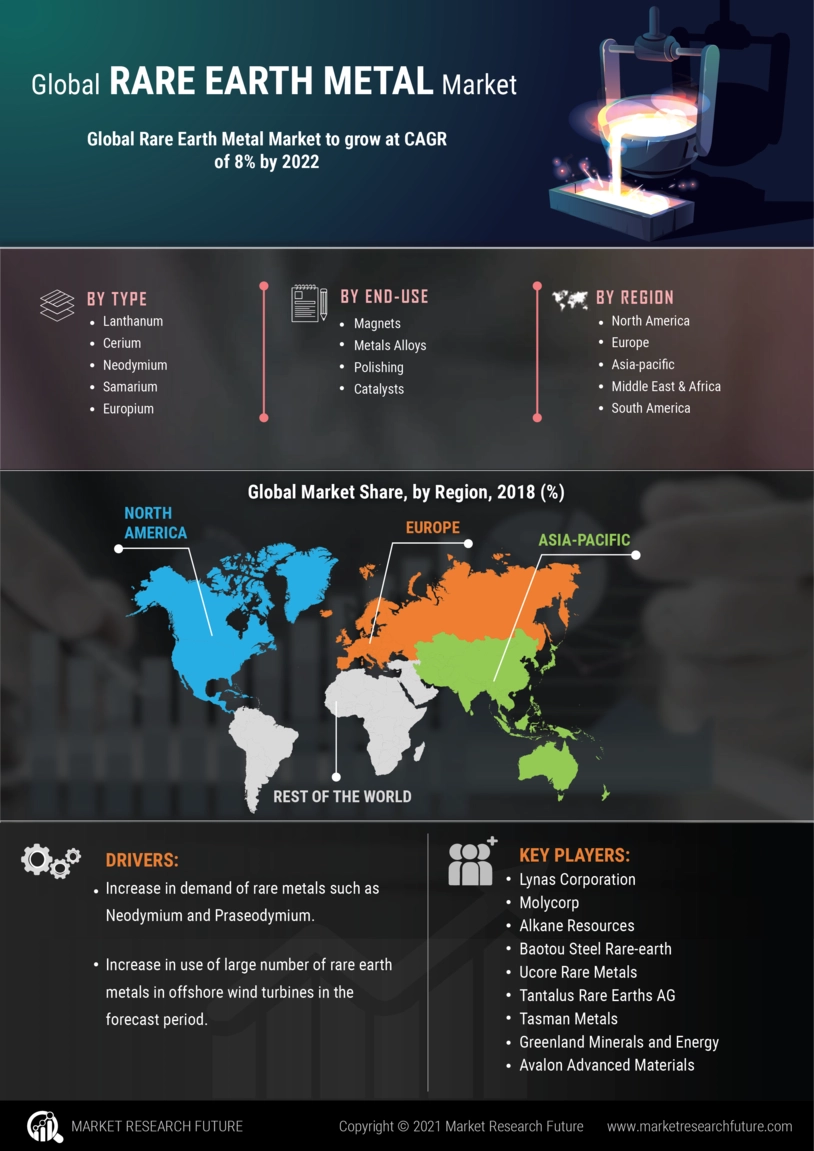 Global RARE EARTH METAL Market

Global Rare Earth Metal Market to grow at CAGR of 8% by 2022

BY TYPE
- Lanthanum
- Cerium
- Neodymium
- Samarium
- Europium

BY END-USE
- Magnets
- Metals Alloys
- Polishing
- Catalysts

BY REGION
- North America
- Europe
- Asia-pacific
- Middle East & Africa
- South America

Global Market Share, by Region, 2018 (%)

NORTH AMERICA

EUROPE

ASIA-PACIFIC

REST OF THE WORLD

DRIVERS:
- Increase in demand of rare metals such as Neodymium and Praseodymium.
- Increase in use of large number of rare earth metals in offshore wind turbines in the forecast period.

KEY PLAYERS:
- Lynas Corporation
- Molycorp
- Alkane Resources
- Baotou Steel Rare-earth
- Ucore Rare Metals
- Tantalus Rare Earths AG
- Tasman Metals
- Greenland Minerals and Energy
- Avalon Advanced Materials

MARKET RESEARCH FUTURE

Copyright © 2021 Market Research Future

www.marketresearchfuture.com