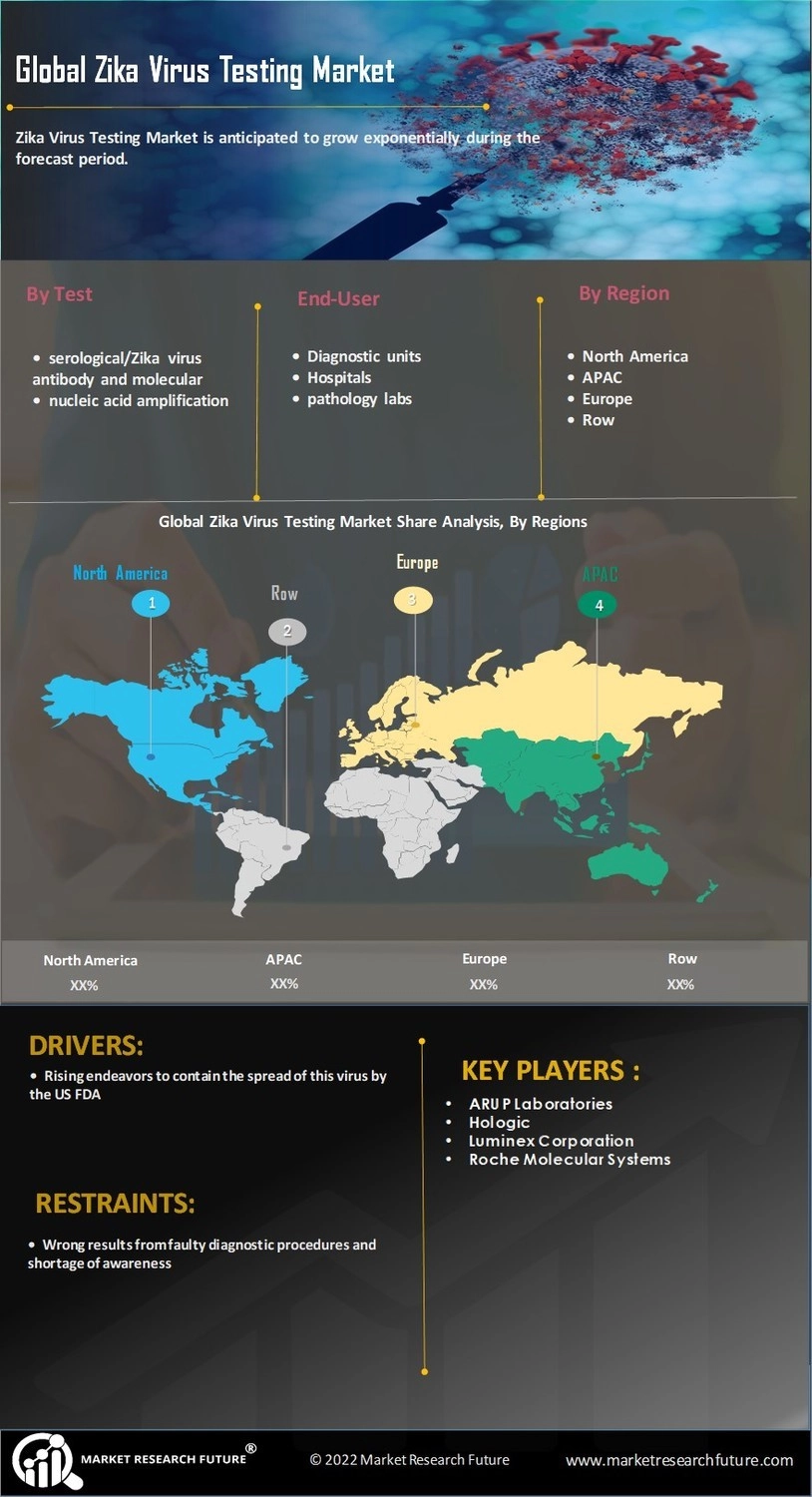 Global Zika Virus Testing Market

Zika Virus Testing Market is anticipated to grow exponentially during the forecast period.

By Test

• serological/Zika virus antibody and molecular
• nucleic acid amplification

End-User

• Diagnostic units
• Hospitals
• pathology labs

By Region

• North America
• APAC
• Europe
• Row

Global Zika Virus Testing Market Share Analysis, By Regions

North America 1
Row 2
Europe 3
APAC 4

| North America | APAC | Europe | Row |
|---|---|---|---|
| XX% | XX% | XX% | XX% |

DRIVERS:

• Rising endeavors to contain the spread of this virus by the US FDA

RESTRAINTS:

• Wrong results from faulty diagnostic procedures and shortage of awareness

KEY PLAYERS :

• ARUP Laboratories
• Hologic
• Luminex Corporation
• Roche Molecular Systems

MARKET RESEARCH FUTURE®

© 2022 Market Research Future

www.marketresearchfuture.com