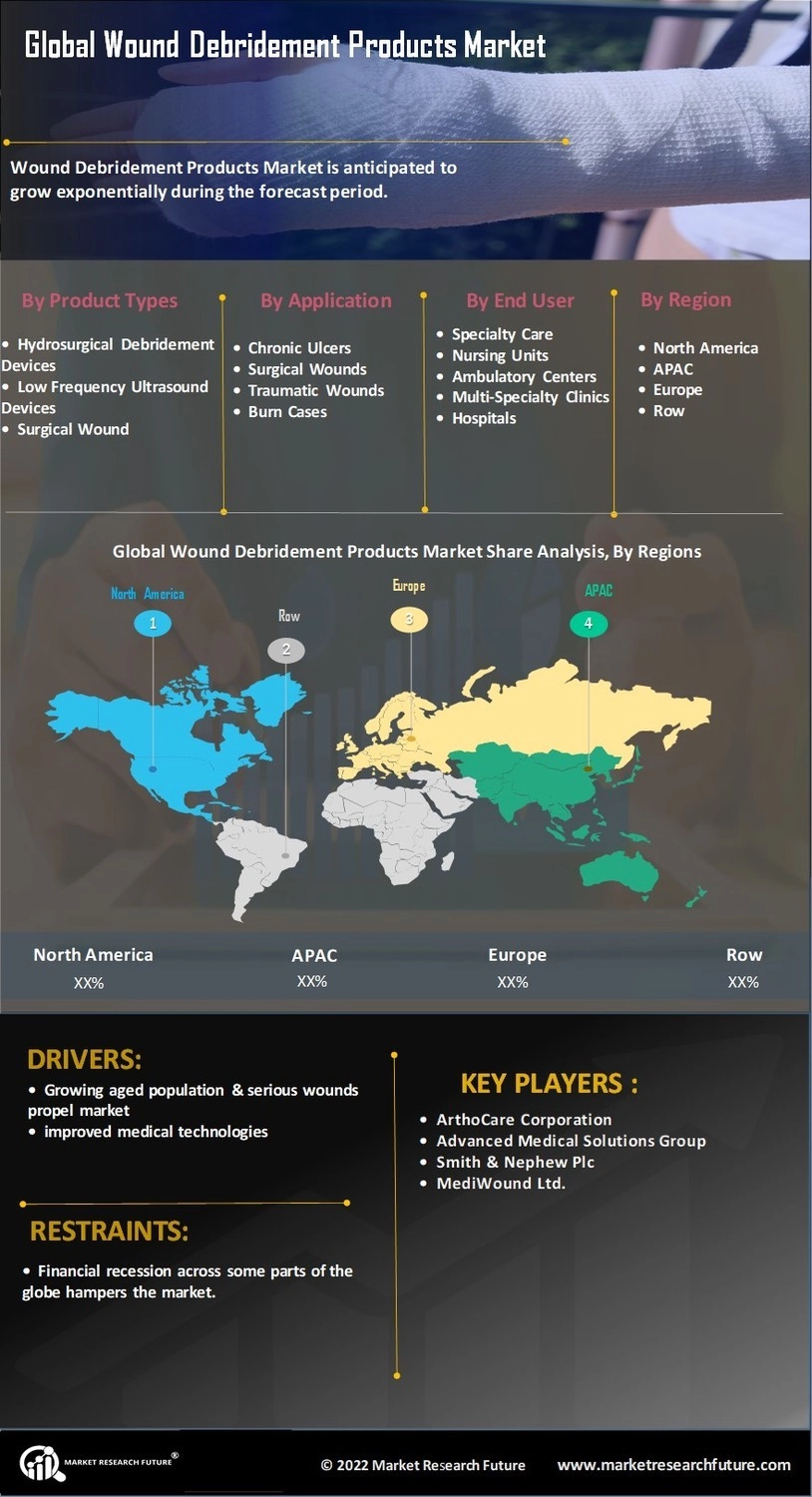 Global Wound Debridement Products Market

Wound Debridement Products Market is anticipated to grow exponentially during the forecast period.

By Product Types
• Hydrosurgical Debridement Devices
• Low Frequency Ultrasound Devices
• Surgical Wound

By Application
• Chronic Ulcers
• Surgical Wounds
• Traumatic Wounds
• Burn Cases

By End User
• Specialty Care
• Nursing Units
• Ambulatory Centers
• Multi-Specialty Clinics
• Hospitals

By Region
• North America
• APAC
• Europe
• Row

Global Wound Debridement Products Market Share Analysis, By Regions

North America
1
Row
2
Europe
3
APAC
4

| North America | APAC | Europe | Row |
|---|---|---|---|
| XX% | XX% | XX% | XX% |

DRIVERS:
• Growing aged population & serious wounds propel market
• improved medical technologies

RESTRAINTS:
• Financial recession across some parts of the globe hampers the market.

KEY PLAYERS :
• ArthoCare Corporation
• Advanced Medical Solutions Group
• Smith & Nephew Plc
• MediWound Ltd.

MARKET RESEARCH FUTURE®
© 2022 Market Research Future
www.marketresearchfuture.com