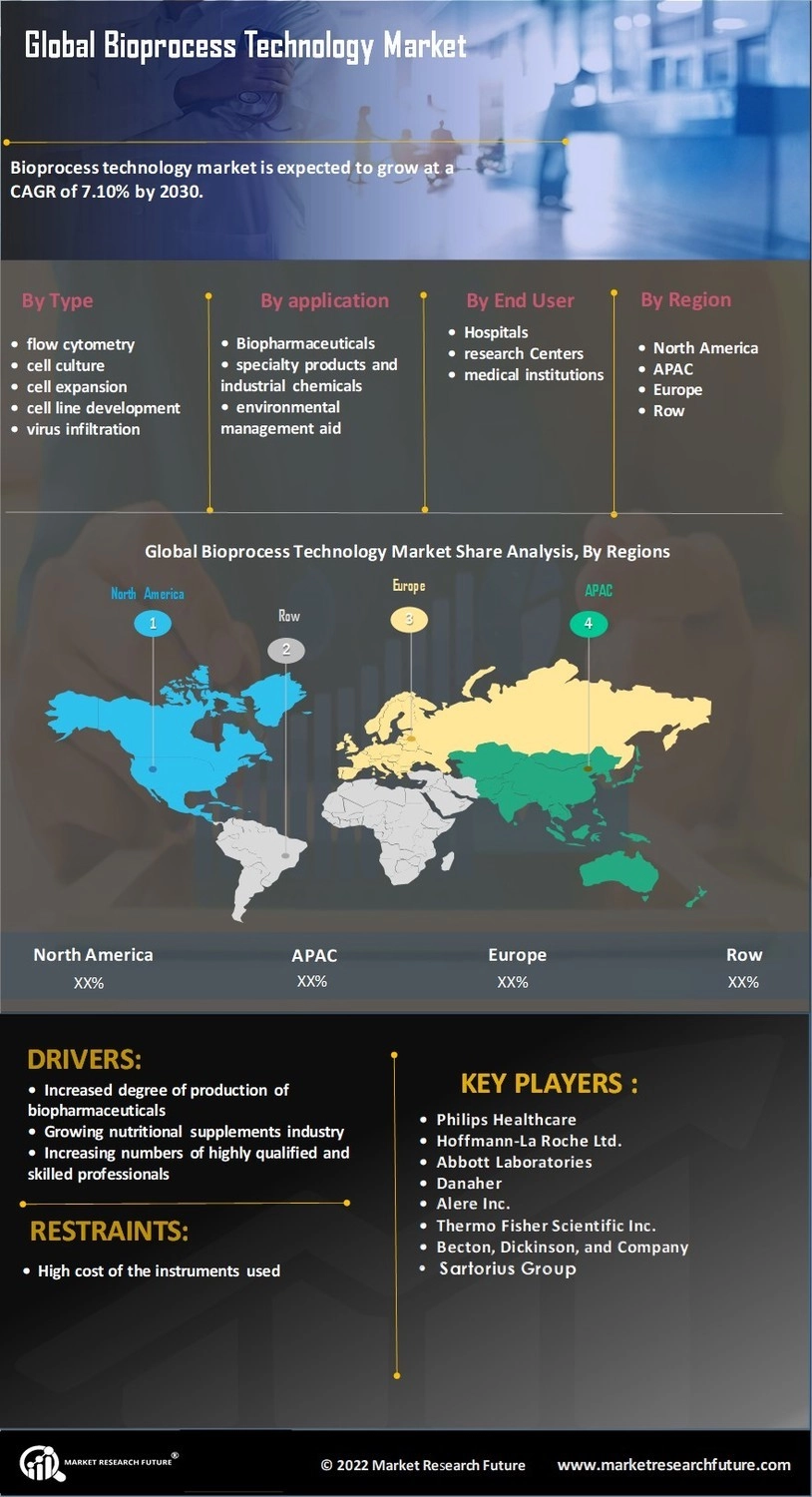 Global Bioprocess Technology Market

Bioprocess technology market is expected to grow at a CAGR of 7.10% by 2030.

By Type
• flow cytometry
• cell culture
• cell expansion
• cell line development
• virus infiltration

By application
• Biopharmaceuticals
• specialty products and industrial chemicals
• environmental management aid

By End User
• Hospitals
• research Centers
• medical institutions

By Region
• North America
• APAC
• Europe
• Row

Global Bioprocess Technology Market Share Analysis, By Regions

North America
1
Row
2
Europe
3
APAC
4

| North America | APAC | Europe | Row |
|---|---|---|---|
| XX% | XX% | XX% | XX% |

DRIVERS:
• Increased degree of production of biopharmaceuticals
• Growing nutritional supplements industry
• Increasing numbers of highly qualified and skilled professionals

RESTRAINTS:
• High cost of the instruments used

KEY PLAYERS :
• Philips Healthcare
• Hoffmann-La Roche Ltd.
• Abbott Laboratories
• Danaher
• Alere Inc.
• Thermo Fisher Scientific Inc.
• Becton, Dickinson, and Company
• Sartorius Group

MARKET RESEARCH FUTURE®
© 2022 Market Research Future
www.marketresearchfuture.com