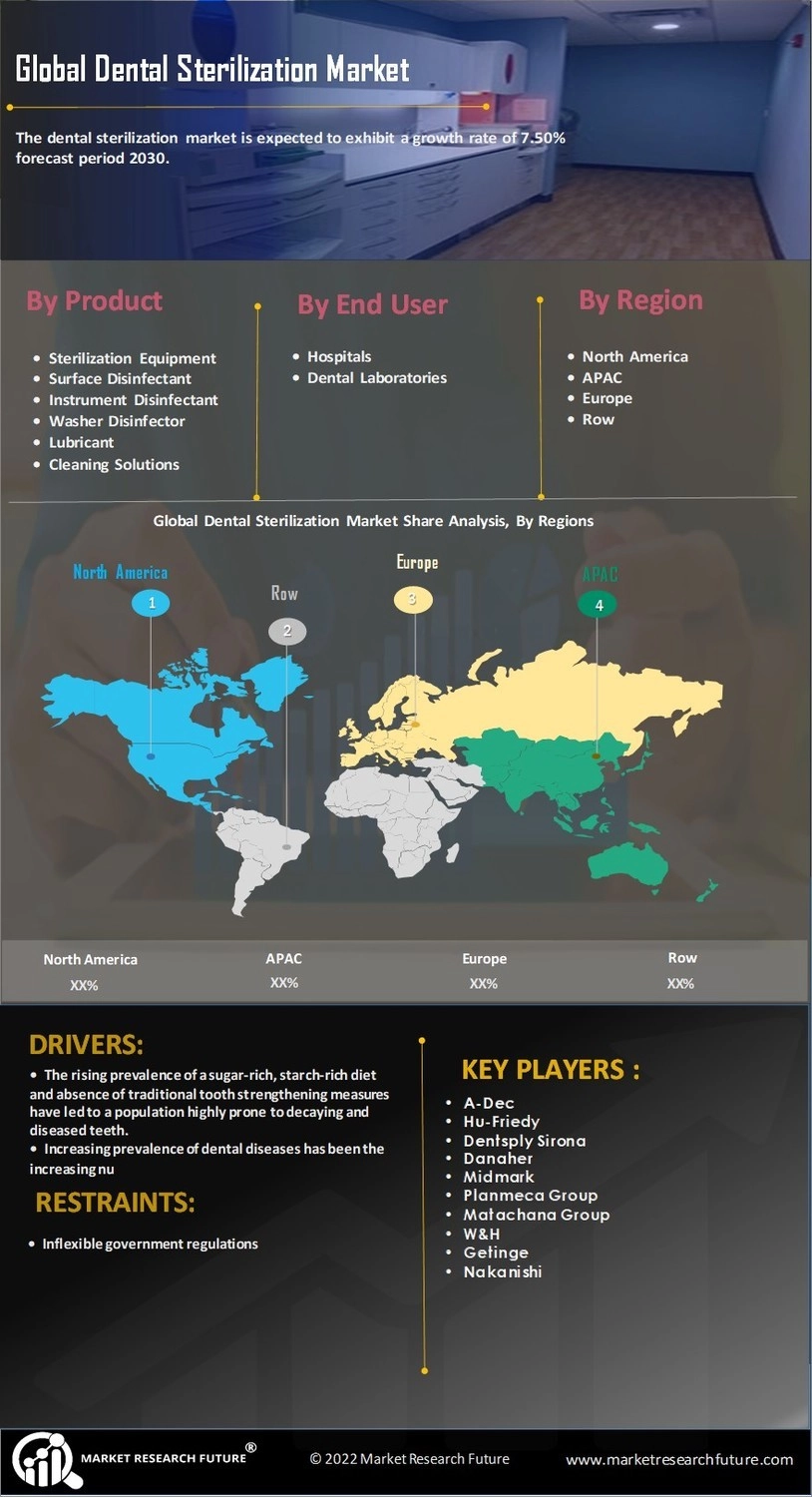 Global Dental Sterilization Market

The dental sterilization market is expected to exhibit a growth rate of 7.50% forecast period 2030.

By Product

- Sterilization Equipment
- Surface Disinfectant
- Instrument Disinfectant
- Washer Disinfector
- Lubricant
- Cleaning Solutions

By End User

- Hospitals
- Dental Laboratories

By Region

- North America
- APAC
- Europe
- Row

Global Dental Sterilization Market Share Analysis, By Regions

North America 1

Row 2

Europe 3

APAC 4

| North America | APAC | Europe | Row |
|---|---|---|---|
| XX% | XX% | XX% | XX% |

DRIVERS:

- The rising prevalence of a sugar-rich, starch-rich diet and absence of traditional tooth strengthening measures have led to a population highly prone to decaying and diseased teeth.
- Increasing prevalence of dental diseases has been the increasing nu

RESTRAINTS:

- Inflexible government regulations

KEY PLAYERS :

- A-Dec
- Hu-Friedy
- Dentsply Sirona
- Danaher
- Midmark
- Planmeca Group
- Matachana Group
- W&H
- Getinge
- Nakanishi

MARKET RESEARCH FUTURE®

© 2022 Market Research Future

www.marketresearchfuture.com