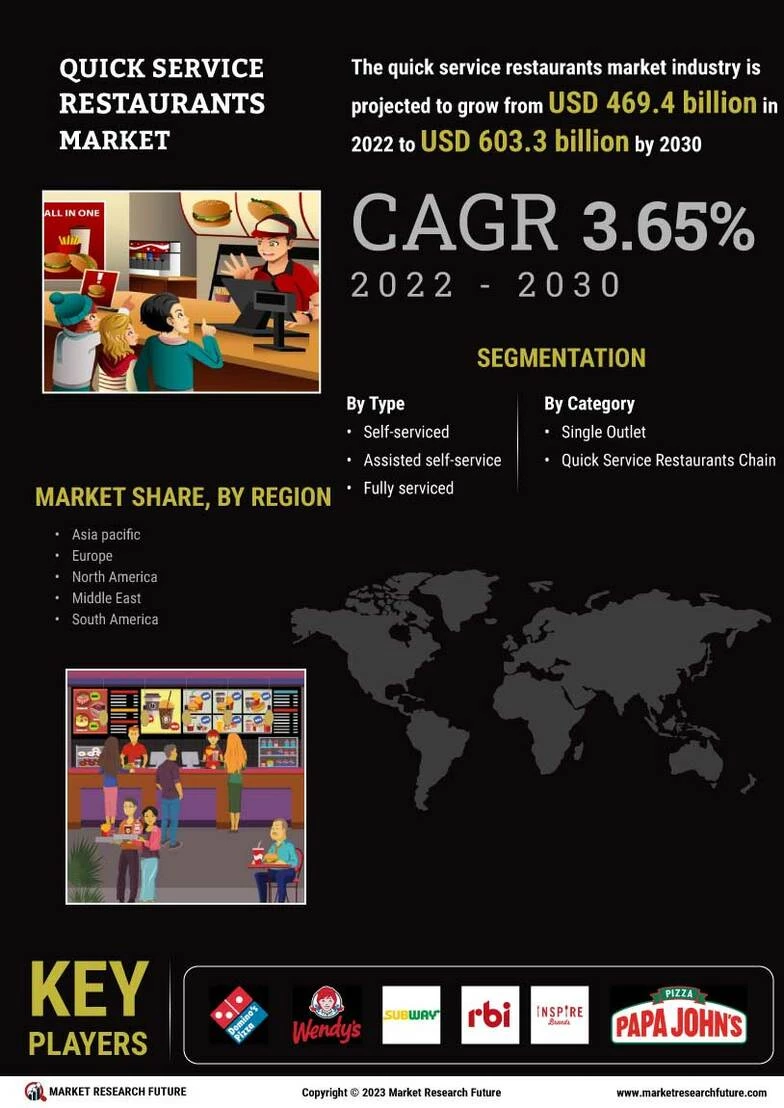 QUICK SERVICE RESTAURANTS MARKET

The quick service restaurants market industry is projected to grow from USD 469.4 billion in 2022 to USD 603.3 billion by 2030

ALL IN ONE

CAGR 3.65%
2022 - 2030

SEGMENTATION

By Type
• Self-serviced
• Assisted self-service
• Fully serviced

By Category
• Single Outlet
• Quick Service Restaurants Chain

MARKET SHARE, BY REGION
• Asia pacific
• Europe
• North America
• Middle East
• South America

KEY PLAYERS

Domino's Pizza
Wendy's
SUBWAY
rbi
INSPIRE Brands
PIZZA PAPA JOHN'S

MARKET RESEARCH FUTURE
Copyright © 2023 Market Research Future
www.marketresearchfuture.com