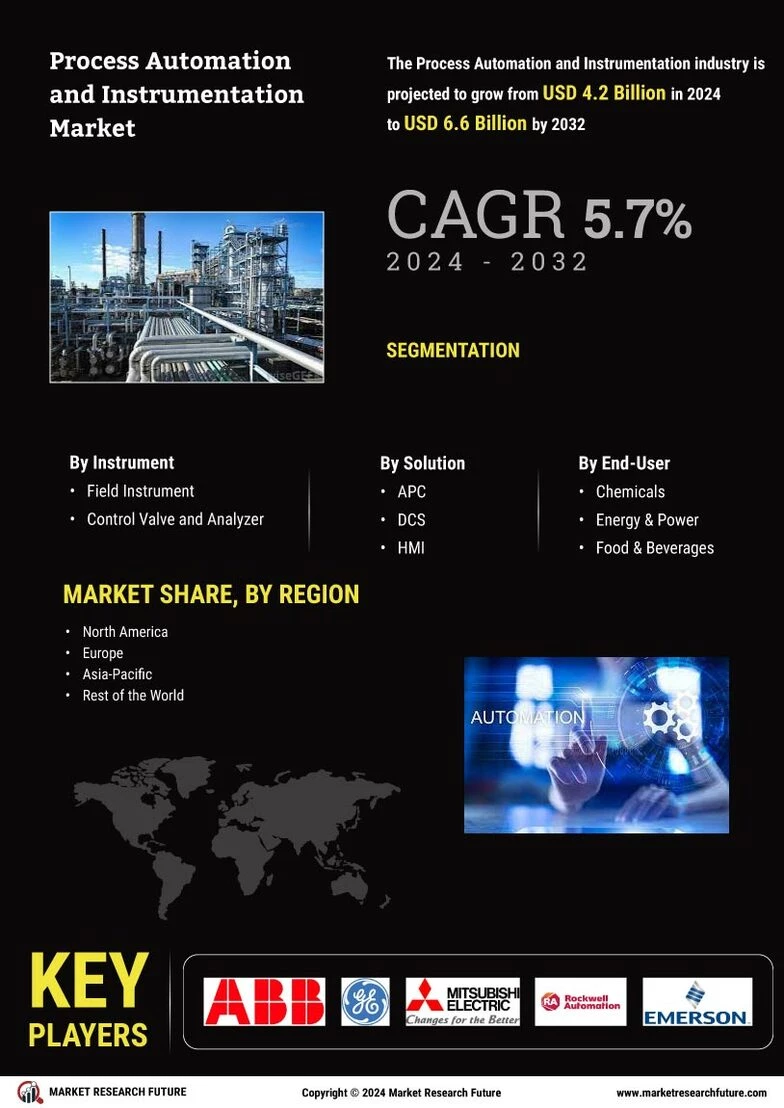 Process Automation and Instrumentation Market

The Process Automation and Instrumentation industry is projected to grow from USD 4.2 Billion in 2024 to USD 6.6 Billion by 2032

CAGR 5.7%
2024 - 2032

SEGMENTATION

By Instrument
• Field Instrument
• Control Valve and Analyzer

By Solution
• APC
• DCS
• HMI

By End-User
• Chemicals
• Energy & Power
• Food & Beverages

MARKET SHARE, BY REGION
• North America
• Europe
• Asia-Pacific
• Rest of the World

AUTOMATION

KEY PLAYERS

ABB
GE
MITSUBISHI ELECTRIC Changes for the Better
RA Rockwell Automation
EMERSON

MARKET RESEARCH FUTURE
Copyright © 2024 Market Research Future
www.marketresearchfuture.com