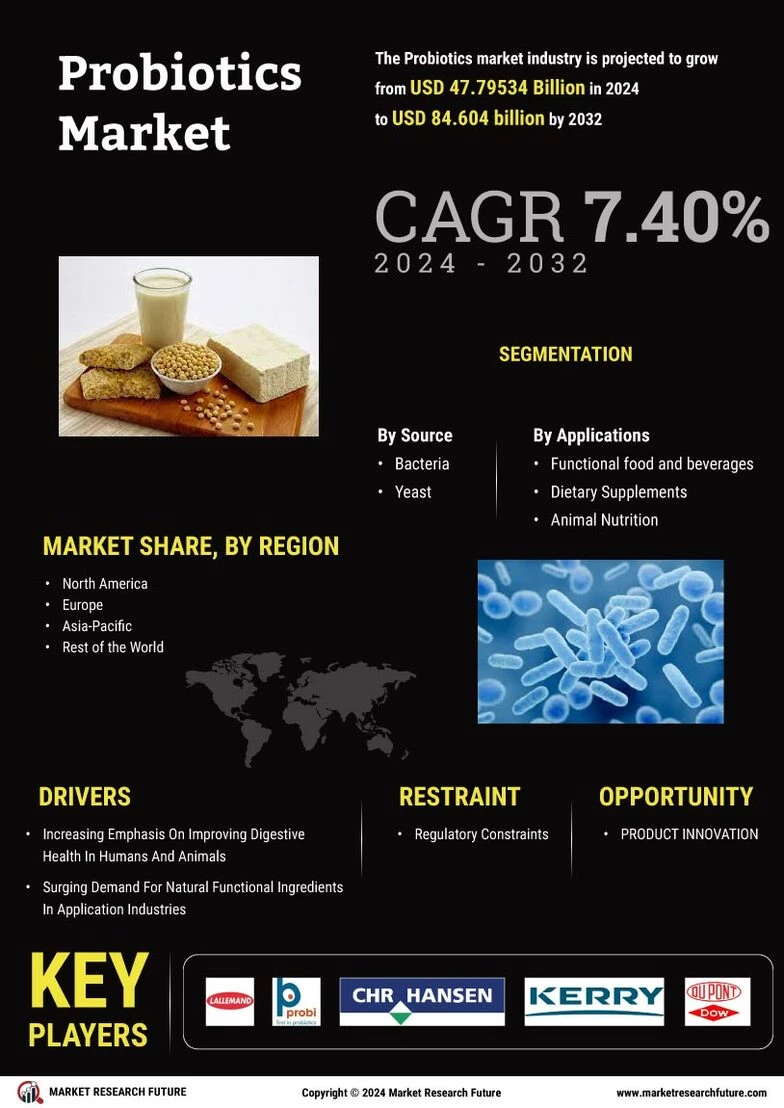 Probiotics Market

The Probiotics market industry is projected to grow from USD 47.79534 Billion in 2024 to USD 84.604 billion by 2032

CAGR 7.40%
2024 - 2032

SEGMENTATION

By Source
• Bacteria
• Yeast

By Applications
• Functional food and beverages
• Dietary Supplements
• Animal Nutrition

MARKET SHARE, BY REGION
• North America
• Europe
• Asia-Pacific
• Rest of the World

DRIVERS
• Increasing Emphasis On Improving Digestive Health In Humans And Animals
• Surging Demand For Natural Functional Ingredients In Application Industries

RESTRAINT
• Regulatory Constraints

OPPORTUNITY
• PRODUCT INNOVATION

KEY PLAYERS

LALLEMAND
probi
first in probiotics
CHR HANSEN
KERRY
DU PONT
Dow

MARKET RESEARCH FUTURE
Copyright © 2024 Market Research Future
www.marketresearchfuture.com