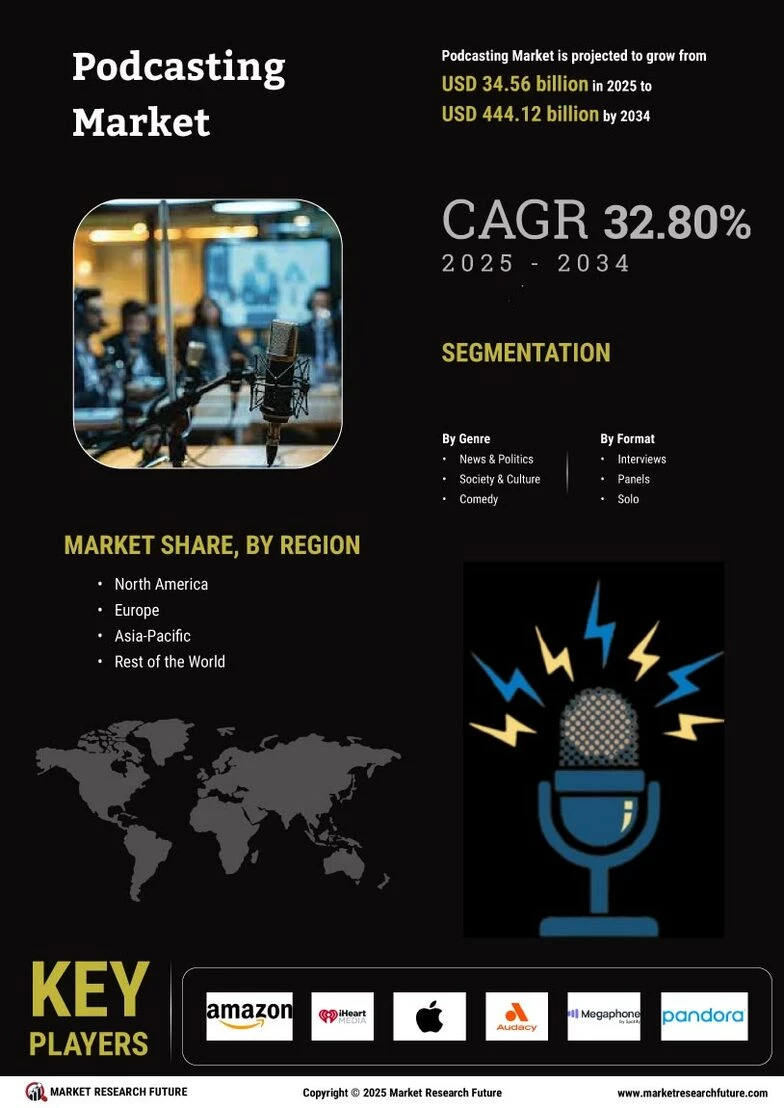 Podcasting Market

Podcasting Market is projected to grow from
USD 34.56 billion in 2025 to
USD 444.12 billion by 2034

CAGR 32.80%
2025 - 2034

SEGMENTATION

By Genre
• News & Politics
• Society & Culture
• Comedy

By Format
• Interviews
• Panels
• Solo

MARKET SHARE, BY REGION
• North America
• Europe
• Asia-Pacific
• Rest of the World

KEY PLAYERS

amazon
iHeart MEDIA
Audacy
Megaphone by Spotify
pandora

MARKET RESEARCH FUTURE
Copyright © 2025 Market Research Future
www.marketresearchfuture.com